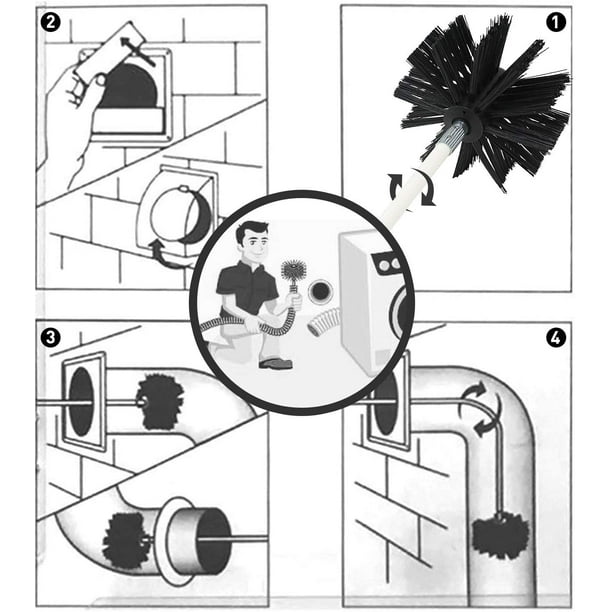 2

1

3

4