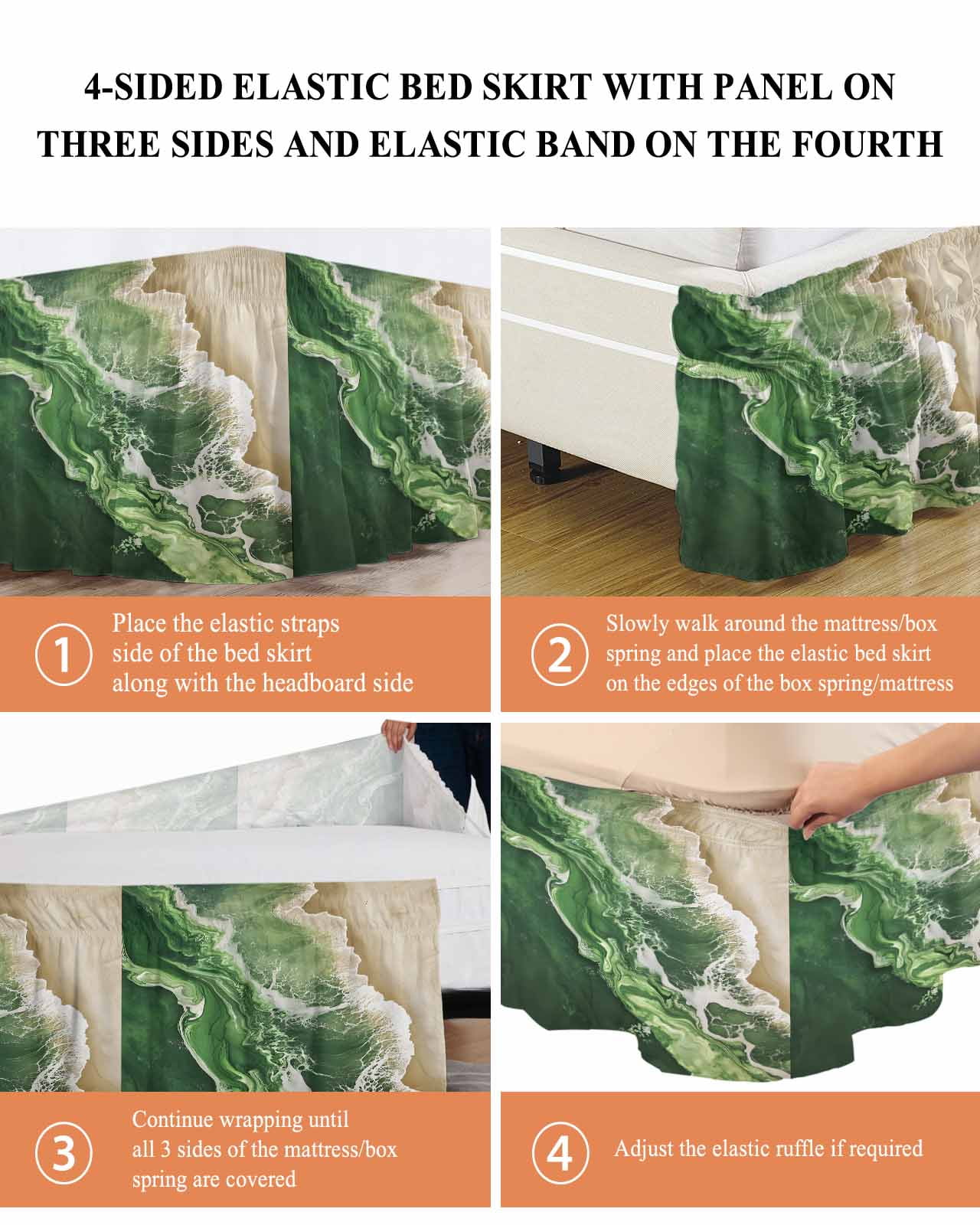 4-SIDED ELASTIC BED SKIRT WITH PANEL ON THREE SIDES AND ELASTIC BAND ON THE FOURTH

1 Place the elastic straps side of the bed skirt along with the headboard side

2 Slowly walk around the mattress/box spring and place the elastic bed skirt on the edges of the box spring/mattress

3 Continue wrapping until all 3 sides of the mattress/box spring are covered

4 Adjust the elastic ruffle if required