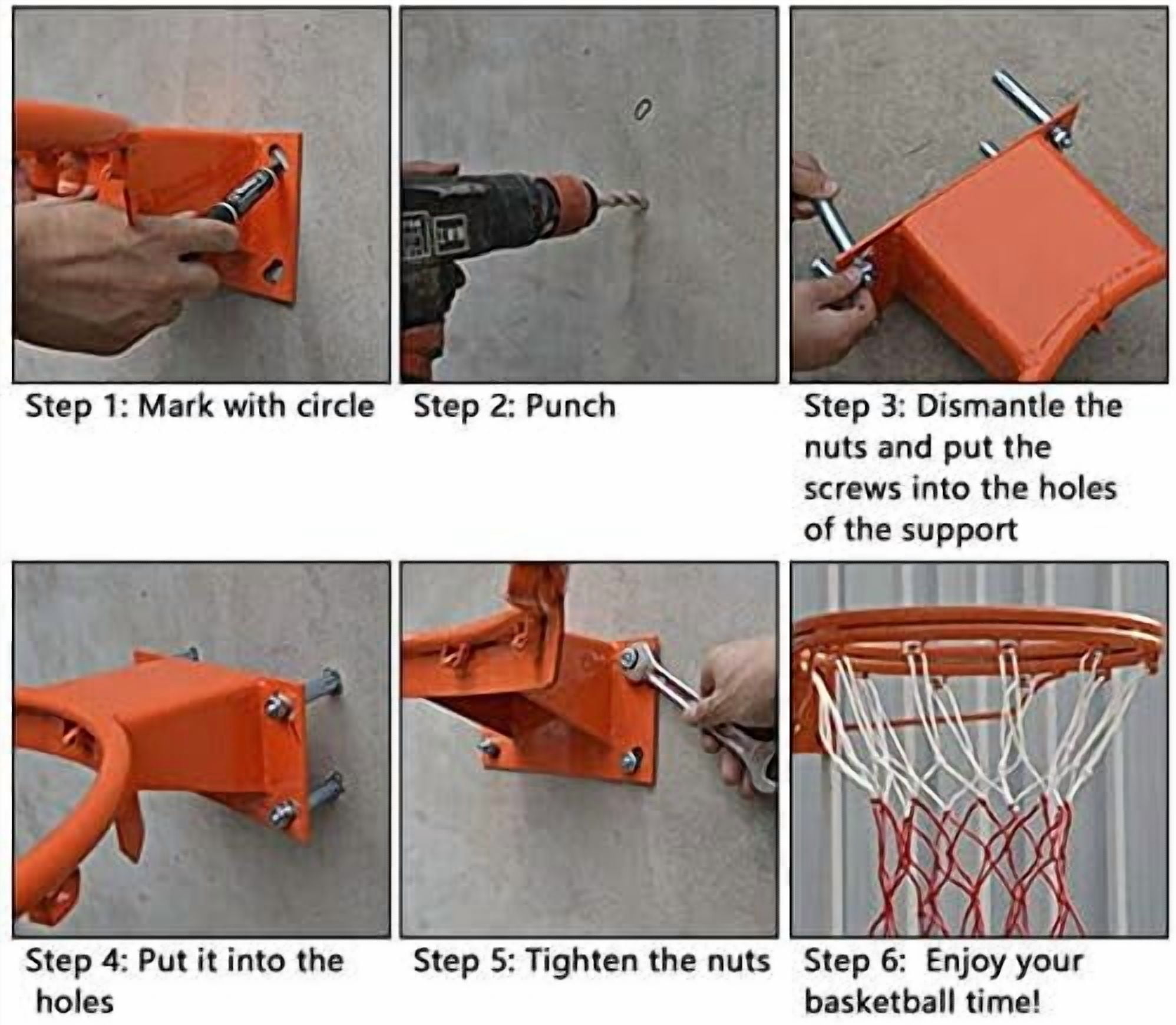 Step 1: Mark with circle

Step 2: Punch

Step 3: Dismantle the nuts and put the screws into the holes of the support

Step 4: Put it into the holes

Step 5: Tighten the nuts

Step 6: Enjoy your basketball time!