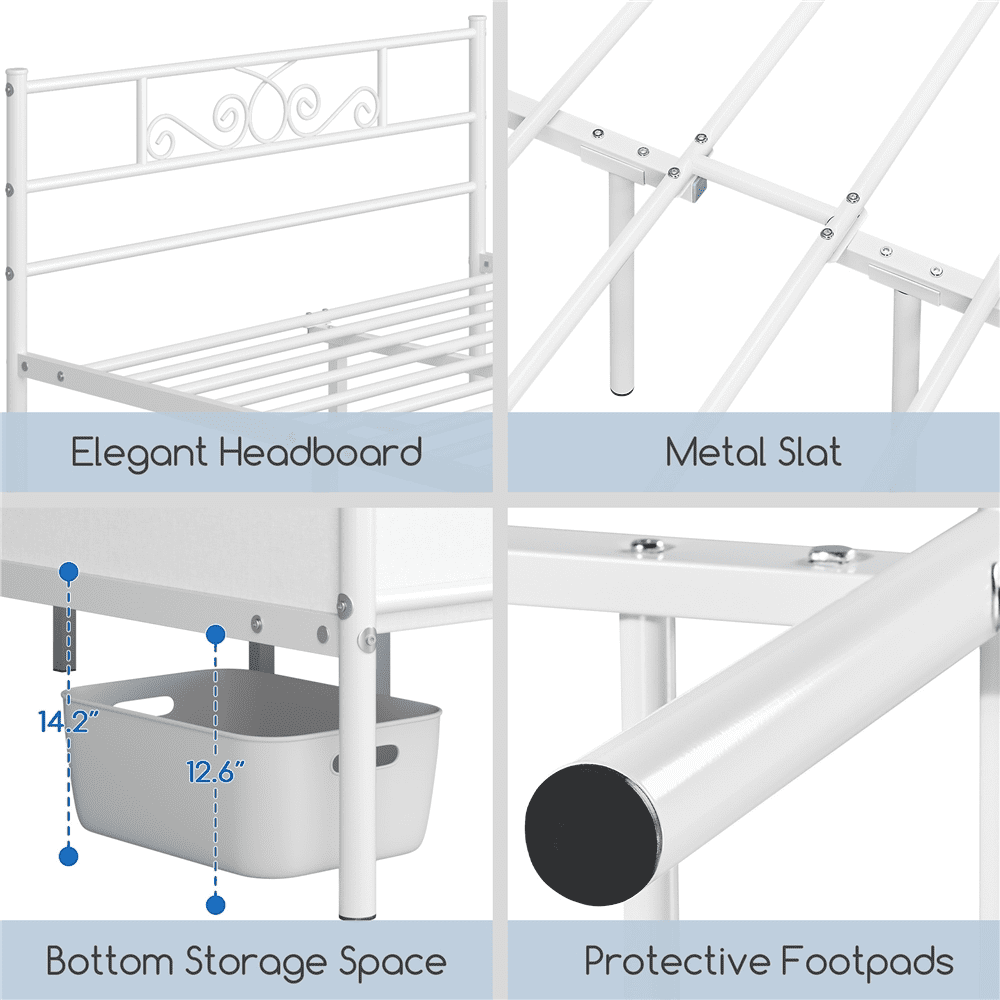 Elegant Headboard

Metal Slat

14.2"

12.6"

Bottom Storage Space

Protective Footpads