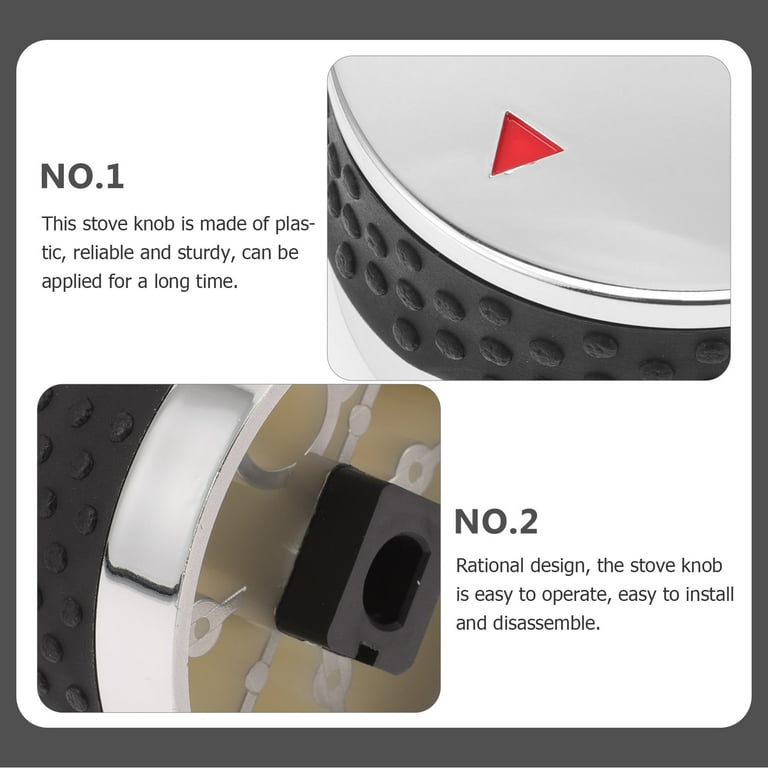 NO.1

This stove knob is made of plastic, reliable and sturdy, can be applied for a long time.

NO.2

Rational design, the stove knob is easy to operate, easy to install and disassemble.