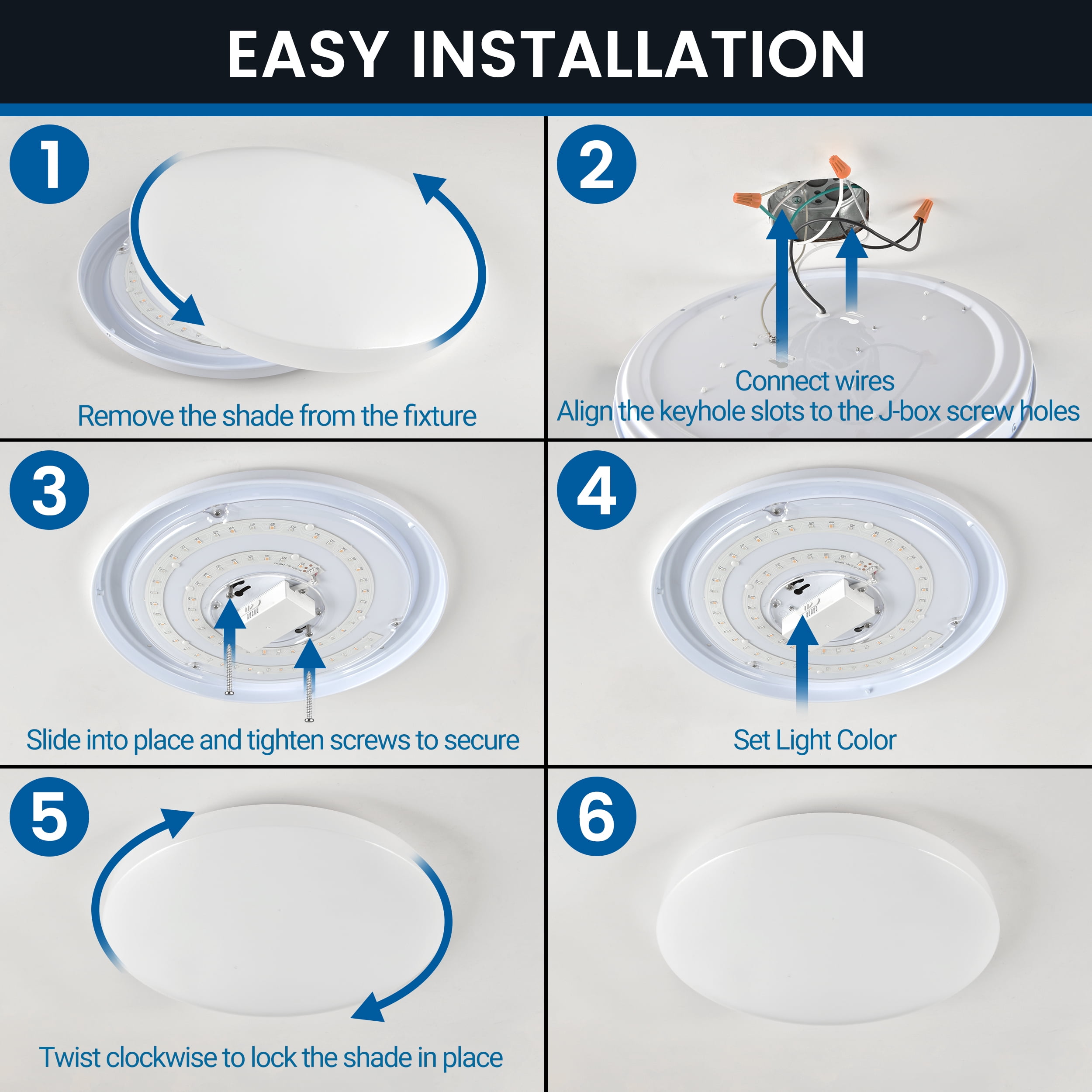 EASY INSTALLATION

1

Remove the shade from the fixture

2

Connect wires
Align the keyhole slots to the J-box screw holes

3

Slide into place and tighten screws to secure

4

Set Light Color

5

Twist clockwise to lock the shade in place

6