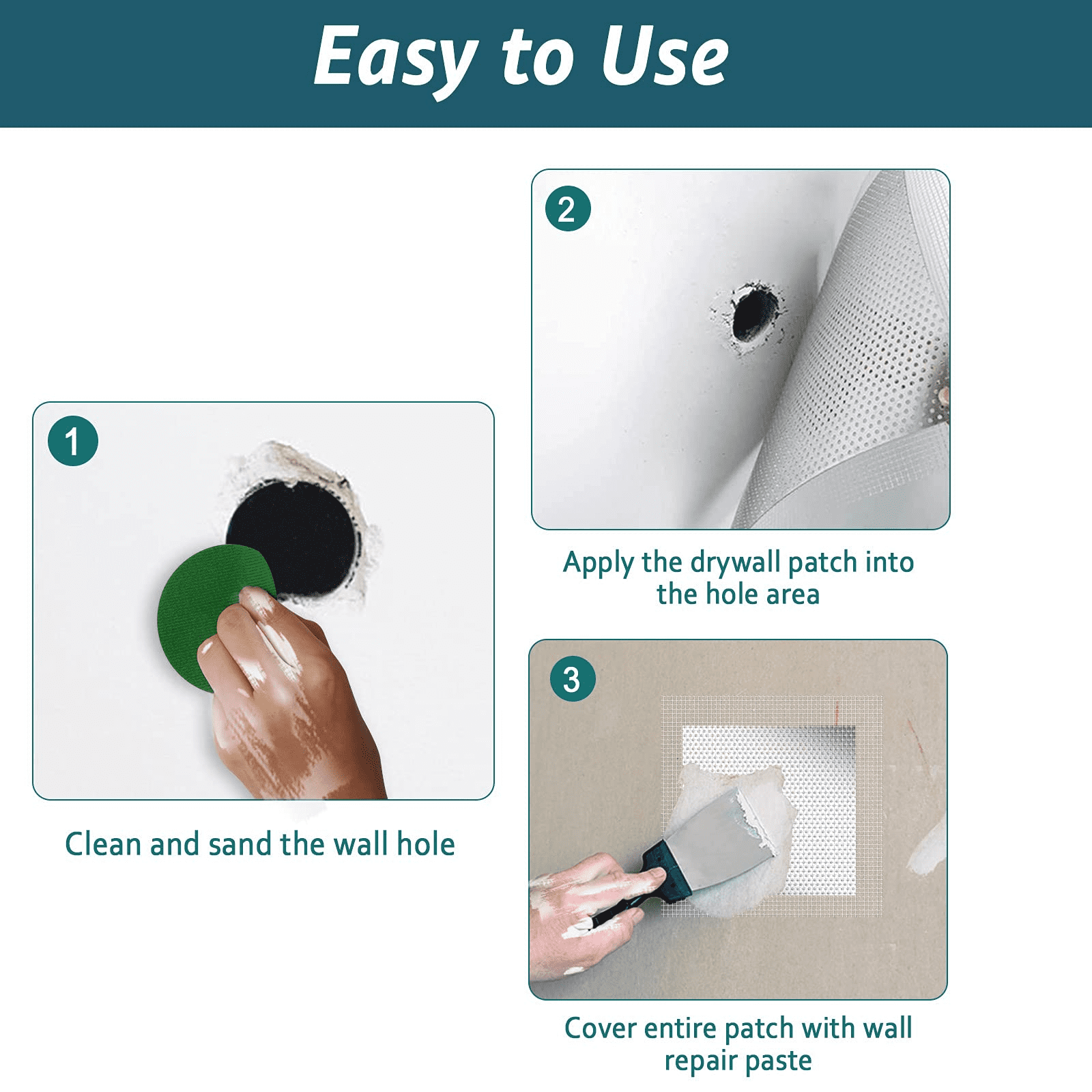 Easy to Use

1

Clean and sand the wall hole

2

Apply the drywall patch into the hole area

3

Cover entire patch with wall repair paste