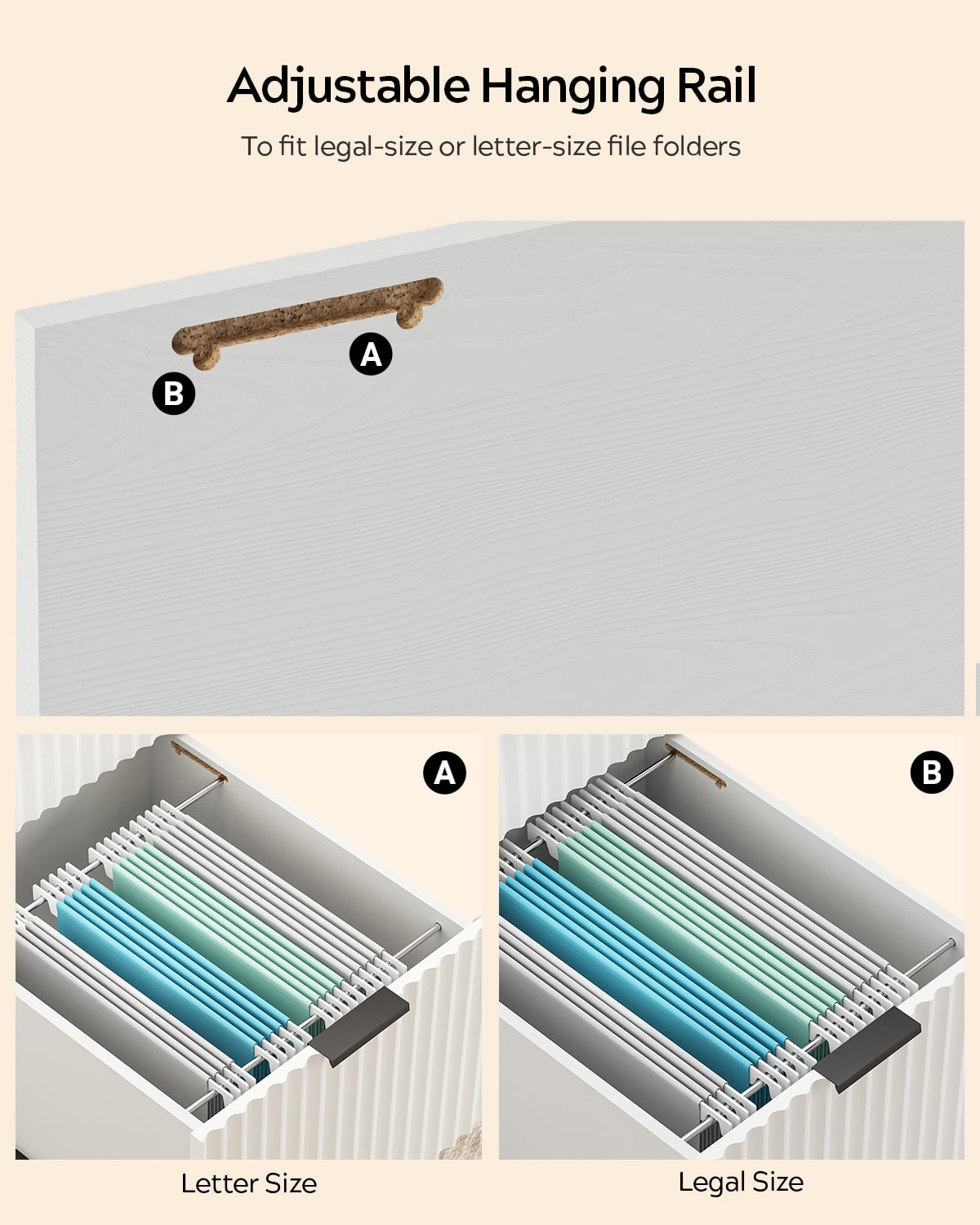 Adjustable Hanging Rail

To fit legal-size or letter-size file folders

A

B

A

B

Letter Size

Legal Size