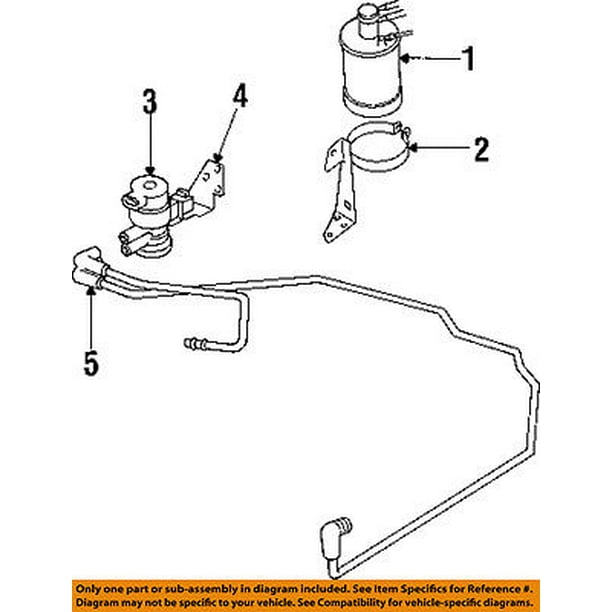 1
3
4
2
5

Only one part or sub-assembly in diagram included. See Item Specifics for Reference #. Diagram may not be specific to your vehicle. See Compatibility for vehicle-specific diagrams.