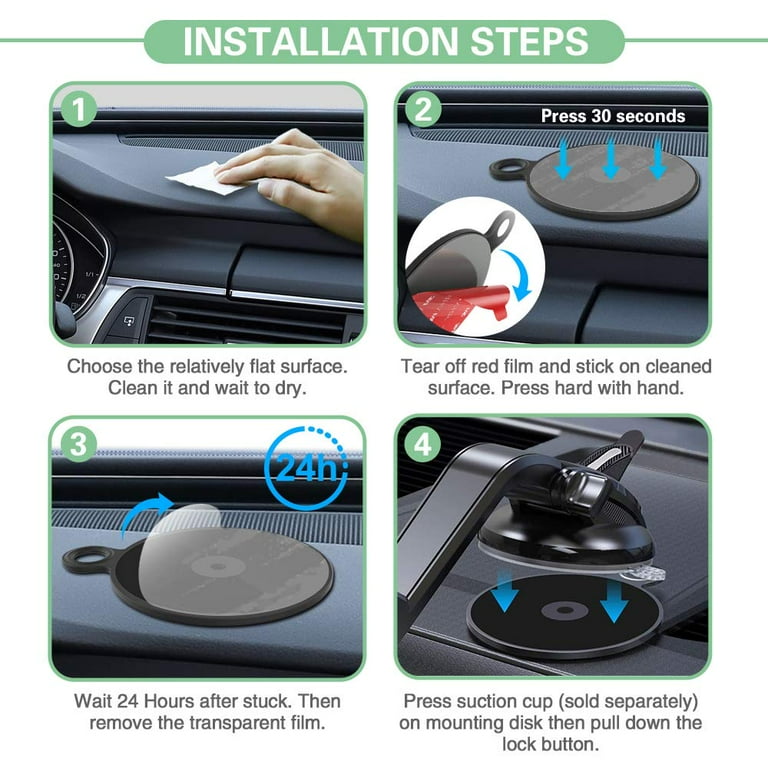 INSTALLATION STEPS

1

Choose the relatively flat surface. Clean it and wait to dry.

2

Press 30 seconds

Tear off red film and stick on cleaned surface. Press hard with hand.

3

24h

Wait 24 Hours after stuck. Then remove the transparent film.

4

Press suction cup (sold separately) on mounting disk then pull down the lock button.