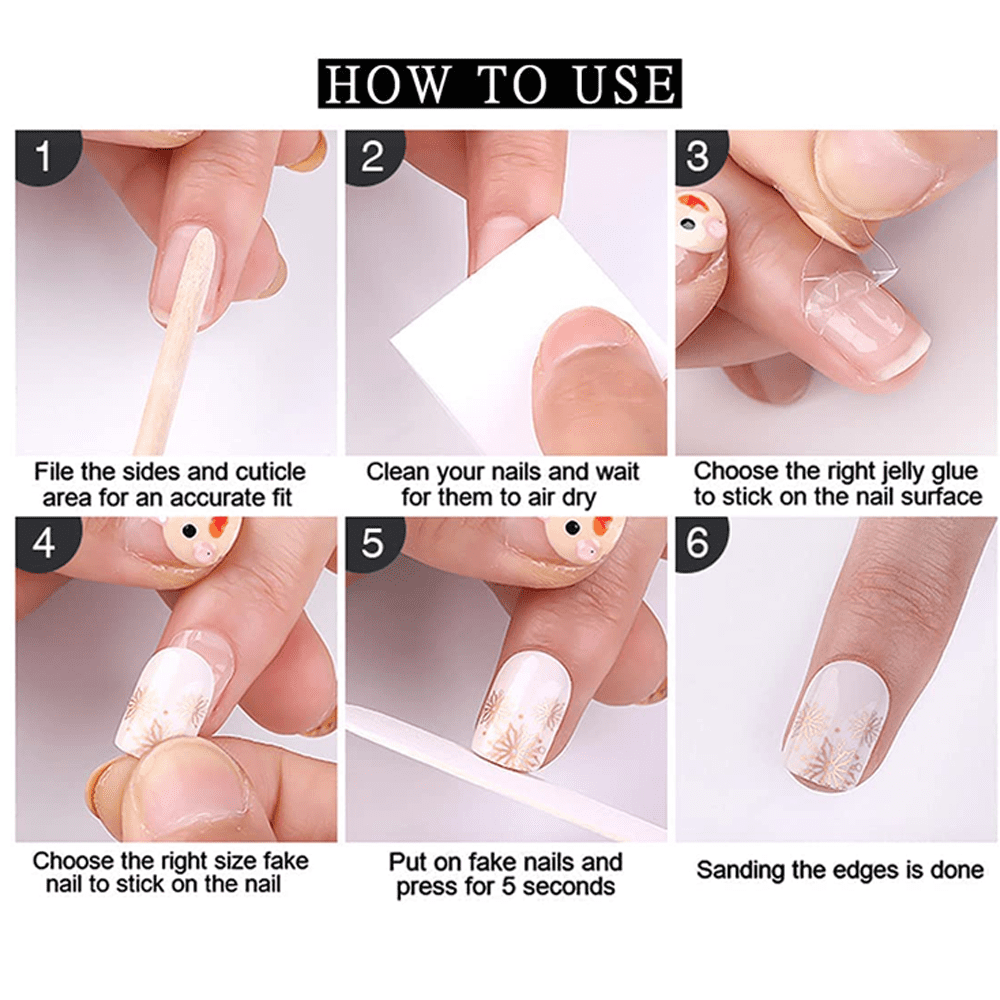 HOW TO USE

1
File the sides and cuticle area for an accurate fit

2
Clean your nails and wait for them to air dry

3
Choose the right jelly glue to stick on the nail surface

4
Choose the right size fake nail to stick on the nail

5
Put on fake nails and press for 5 seconds

6
Sanding the edges is done