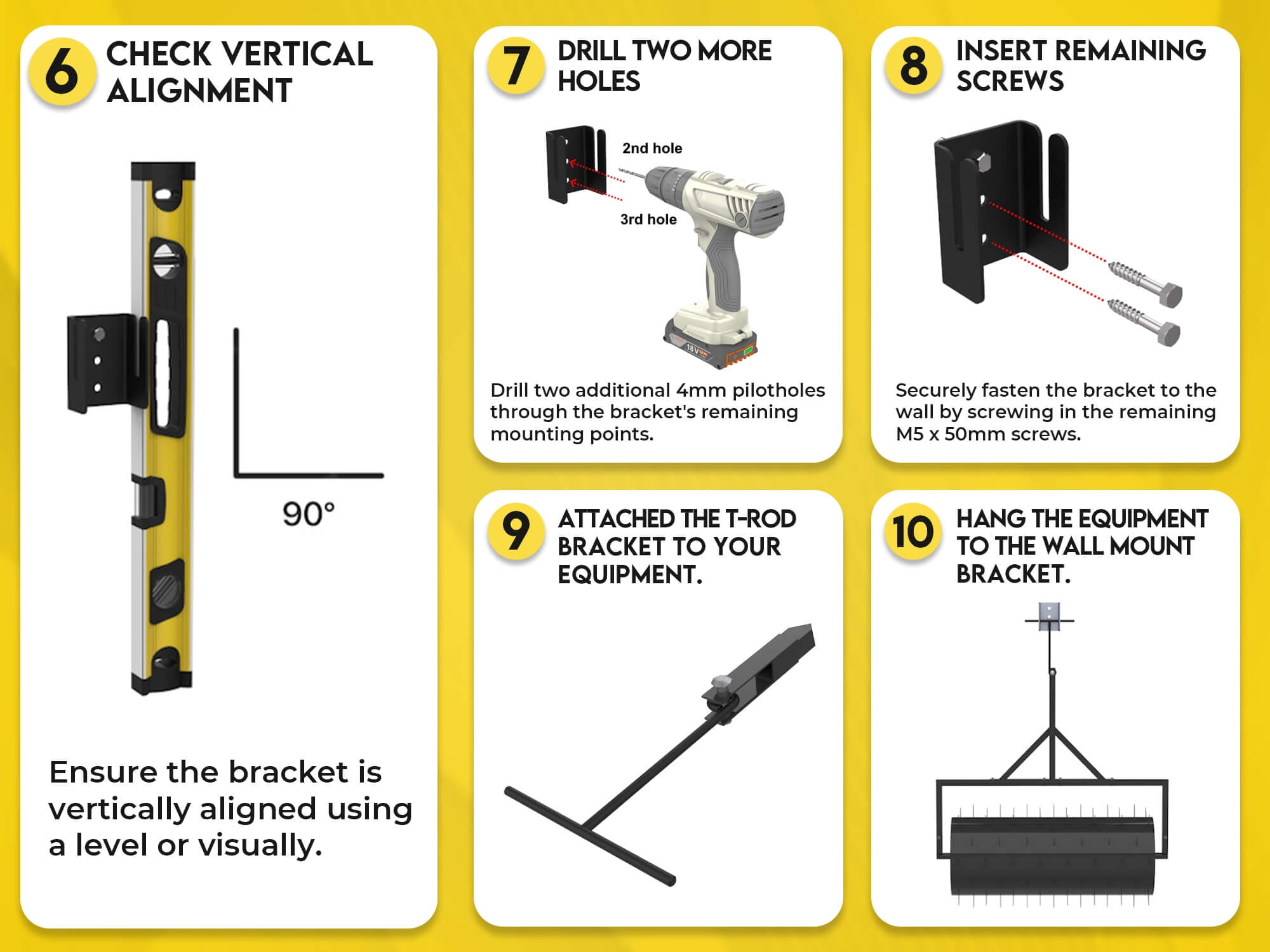 6 CHECK VERTICAL ALIGNMENT

90°

Ensure the bracket is vertically aligned using a level or visually.

7 DRILL TWO MORE HOLES

2nd hole

3rd hole

18V

Drill two additional 4mm pilotholes through the bracket's remaining mounting points.

8 INSERT REMAINING SCREWS

Securely fasten the bracket to the wall by screwing in the remaining M5 x 50mm screws.

9 ATTACHED THE T-ROD BRACKET TO YOUR EQUIPMENT.

10 HANG THE EQUIPMENT TO THE WALL MOUNT BRACKET.