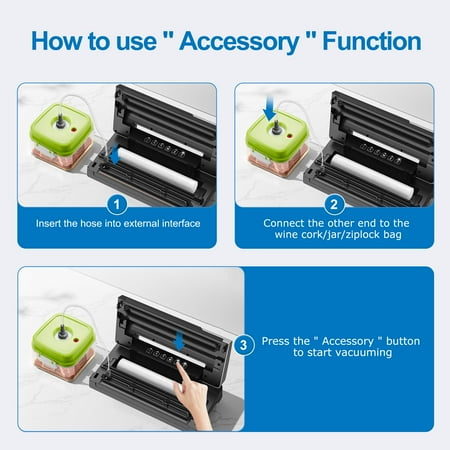 How to use " Accessory " Function

1

Insert the hose into external interface

2

Connect the other end to the wine cork/jar/ziplock bag

3

Press the " Accessory " button to start vacuuming