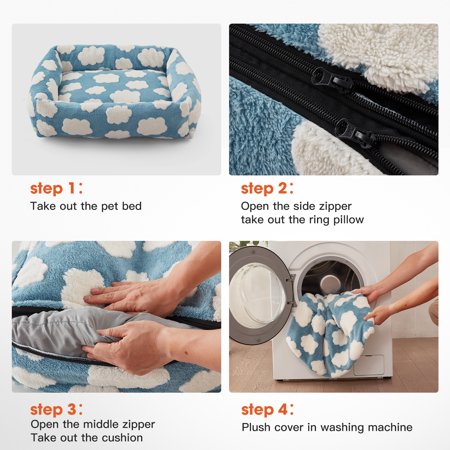 step 1:
Take out the pet bed

step 2:
Open the side zipper
take out the ring pillow

step 3:
Open the middle zipper
Take out the cushion

step 4:
Plush cover in washing machine