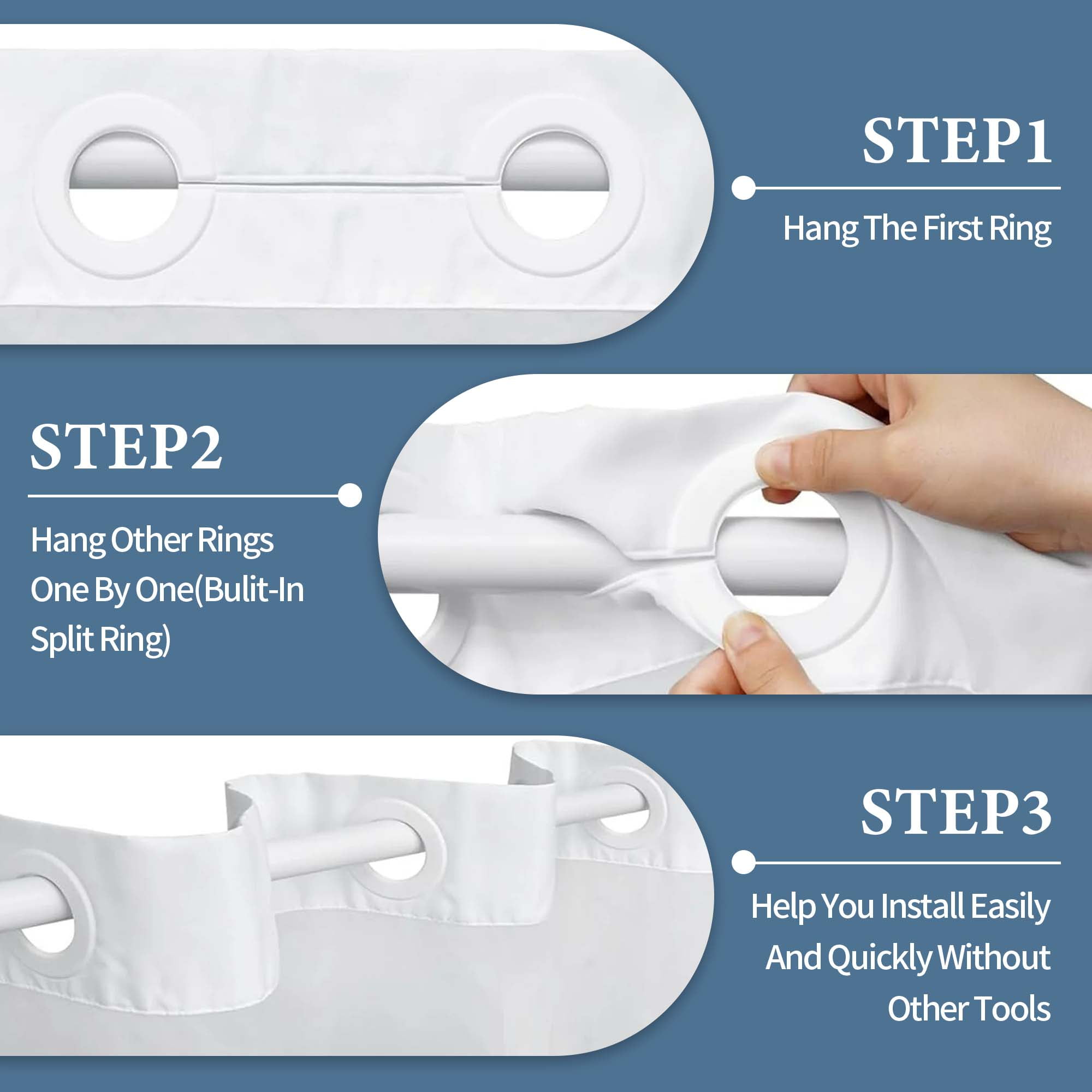 STEP1

Hang The First Ring

STEP2

Hang Other Rings One By One(Bulit-In Split Ring)

STEP3

Help You Install Easily And Quickly Without Other Tools