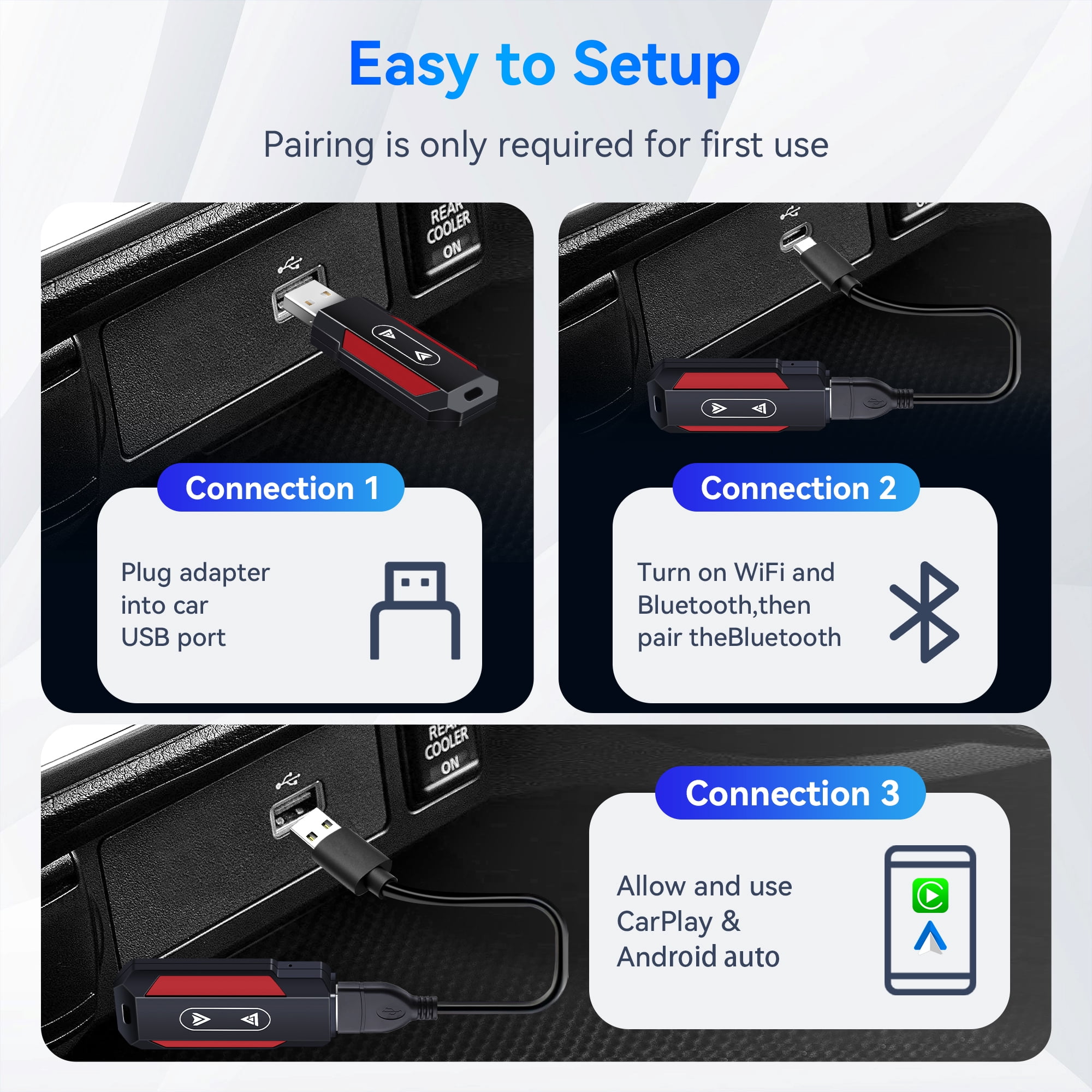 Easy to Setup

Pairing is only required for first use

REAR COOLER ON

Connection 1

Plug adapter into car USB port

Connection 2

Turn on WiFi and Bluetooth,then pair theBluetooth

REAR COOLER ON

Connection 3

Allow and use CarPlay & Android auto