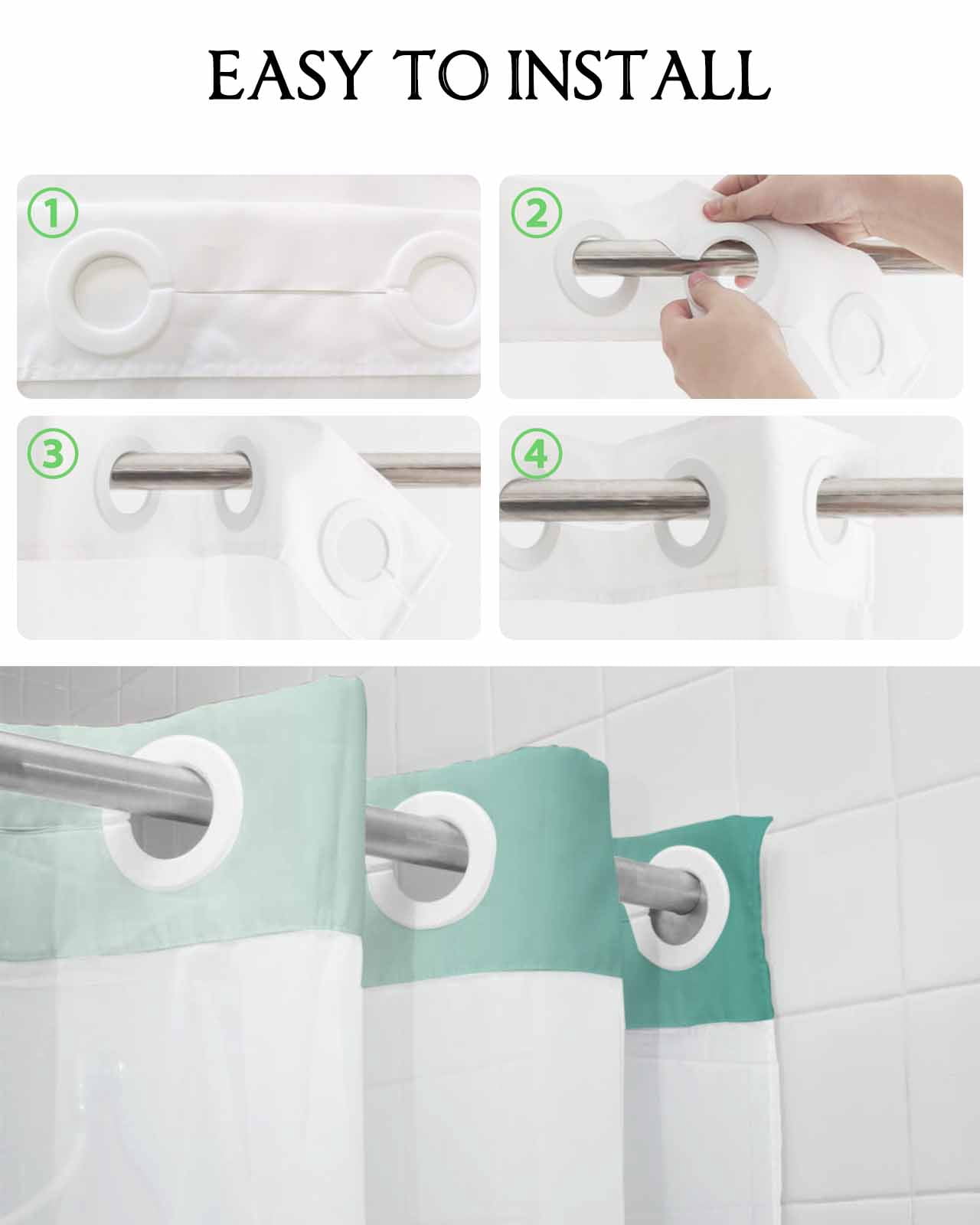 EASY TO INSTALL

①

②

③

④