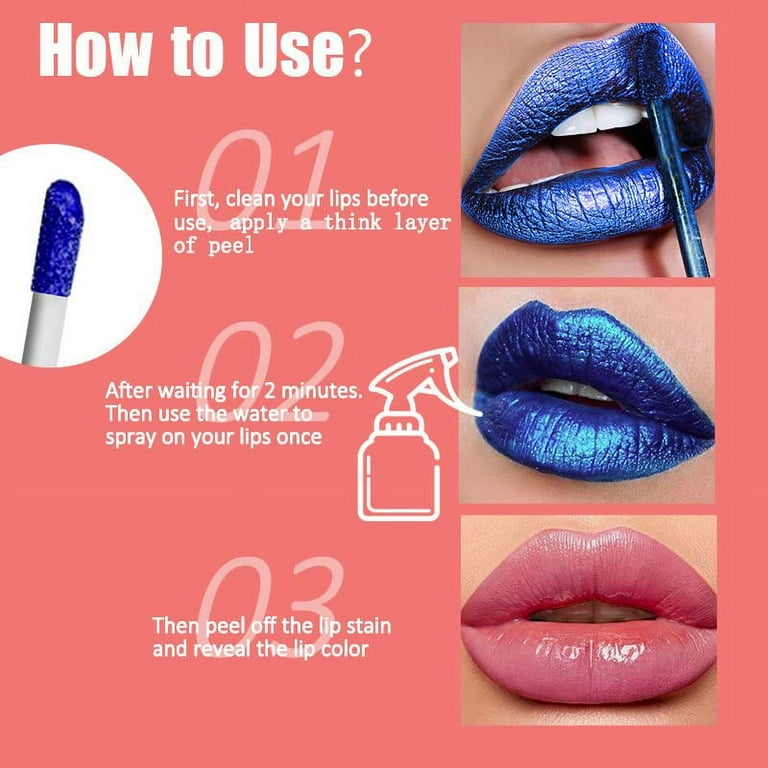 How to Use?

01

First, clean your lips before use, apply a think layer of peel

02

After waiting for 2 minutes. Then use the water to spray on your lips once

03

Then peel off the lip stain and reveal the lip color