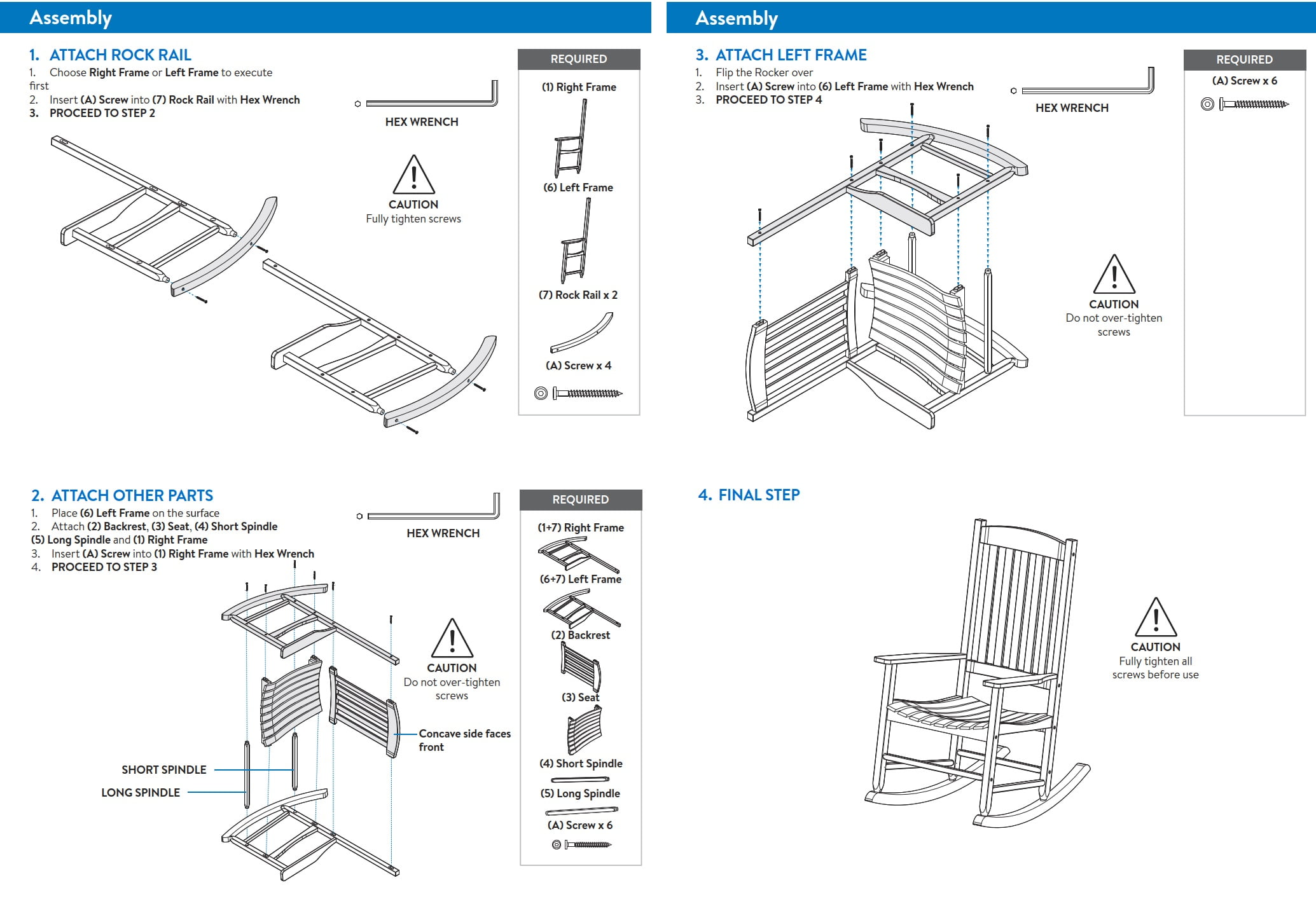 Assembly

1. ATTACH ROCK RAIL
1. Choose Right Frame or Left Frame to execute first
2. Insert (A) Screw into (7) Rock Rail with Hex Wrench
3. PROCEED TO STEP 2

HEX WRENCH

CAUTION
Fully tighten screws

REQUIRED
(1) Right Frame
(6) Left Frame
(7) Rock Rail x 2
(A) Screw x 4

2. ATTACH OTHER PARTS
1. Place (6) Left Frame on the surface
2. Attach (2) Backrest, (3) Seat, (4) Short Spindle (5) Long Spindle and (1) Right Frame
3. Insert (A) Screw into (1) Right Frame with Hex Wrench
4. PROCEED TO STEP 3

HEX WRENCH

CAUTION
Do not over-tighten screws

Concave side faces front

SHORT SPINDLE
LONG SPINDLE

REQUIRED
(1+7) Right Frame
(6+7) Left Frame
(2) Backrest
(3) Seat
(4) Short Spindle
(5) Long Spindle
(A) Screw x 6

Assembly

3. ATTACH LEFT FRAME
1. Flip the Rocker over
2. Insert (A) Screw into (6) Left Frame with Hex Wrench
3. PROCEED TO STEP 4

HEX WRENCH

CAUTION
Do not over-tighten screws

REQUIRED
(A) Screw x 6

4. FINAL STEP

CAUTION
Fully tighten all screws before use