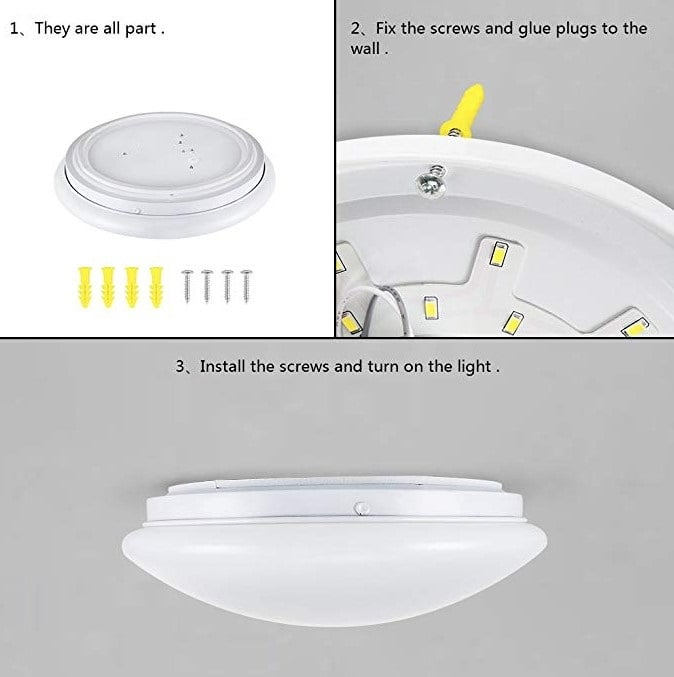 1、They are all part .

2、Fix the screws and glue plugs to the wall .

3、Install the screws and turn on the light .