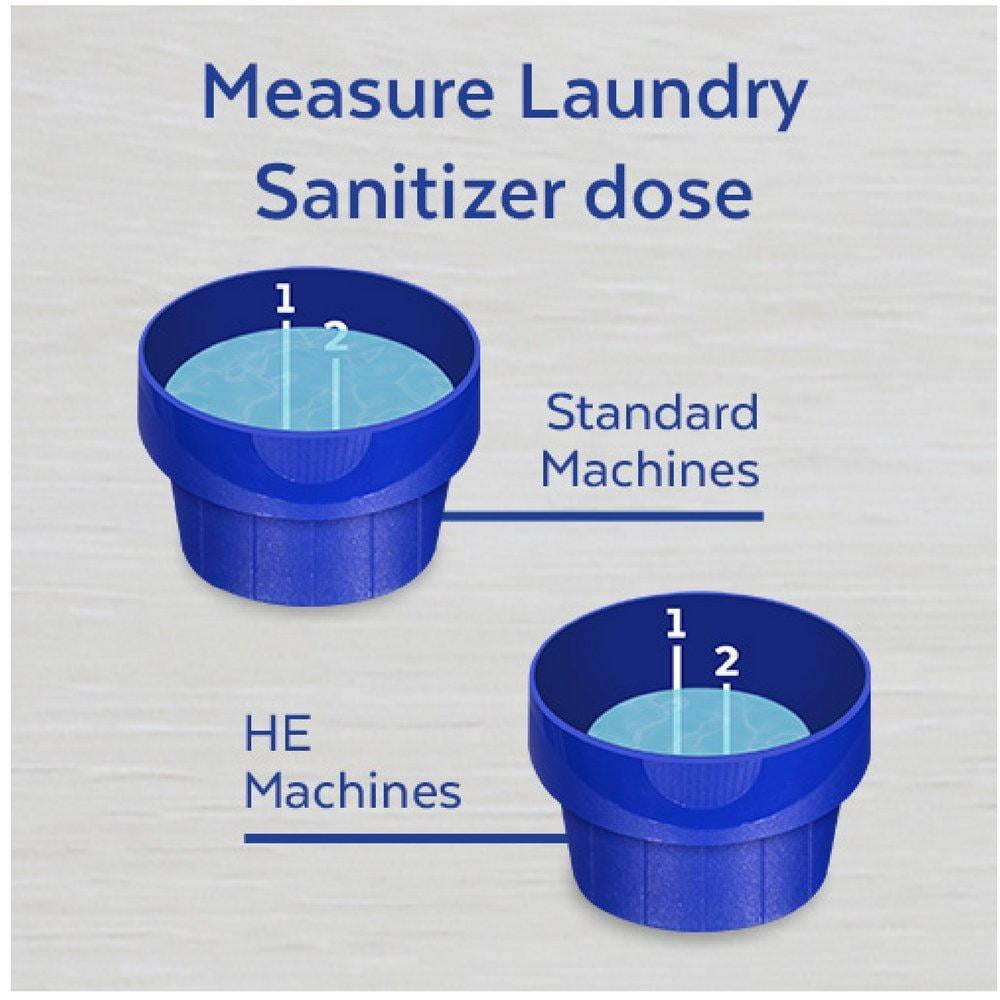 Measure Laundry Sanitizer dose

1
2

Standard Machines

1
2

HE Machines