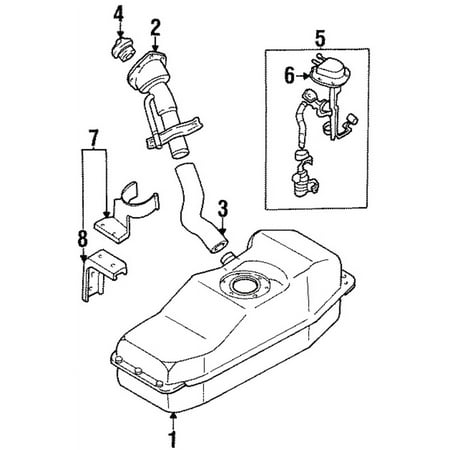 4
2
5
6
7
3
8
1