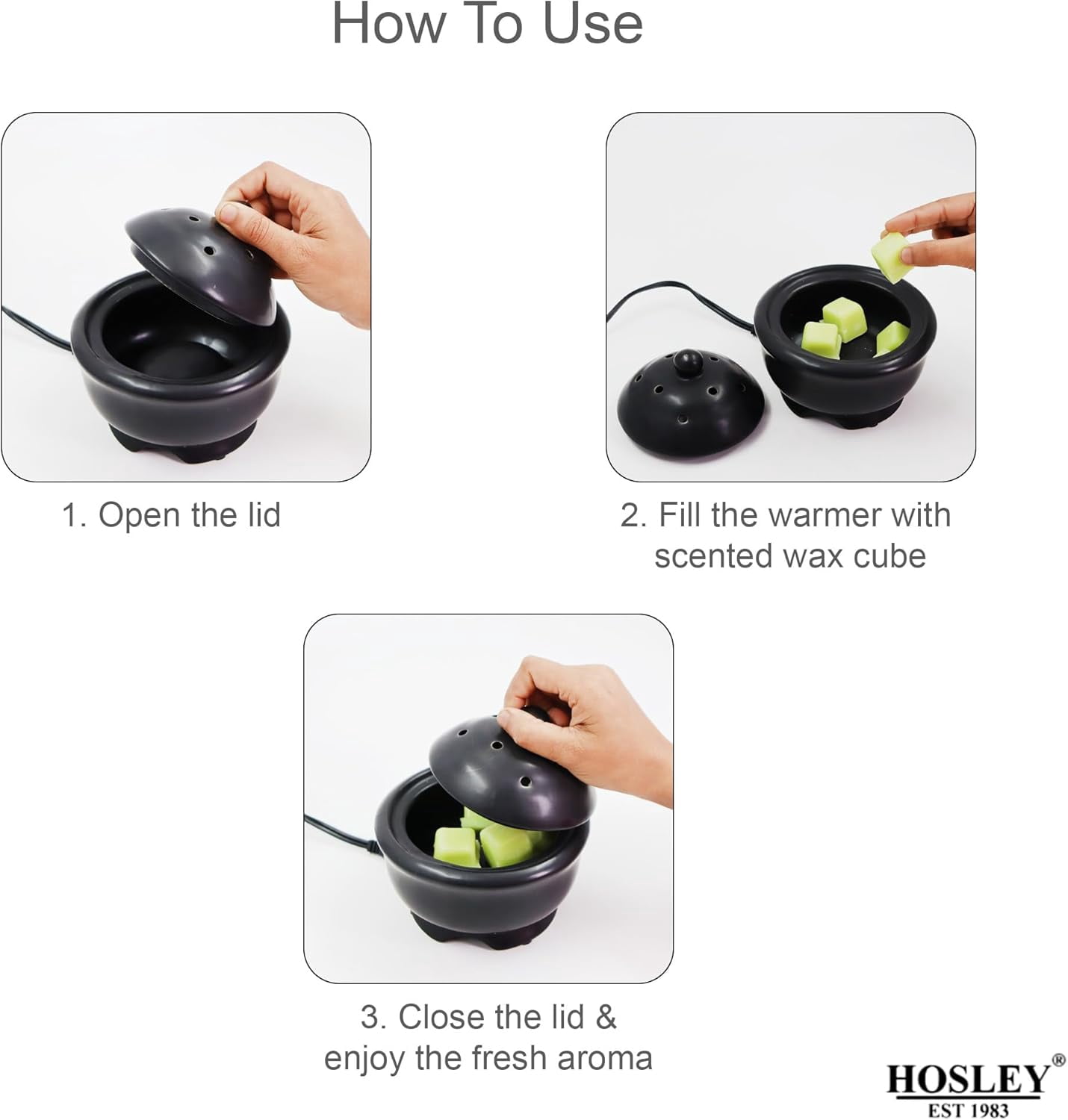 How To Use

1. Open the lid

2. Fill the warmer with scented wax cube

3. Close the lid & enjoy the fresh aroma

HOSLEY®
EST 1983