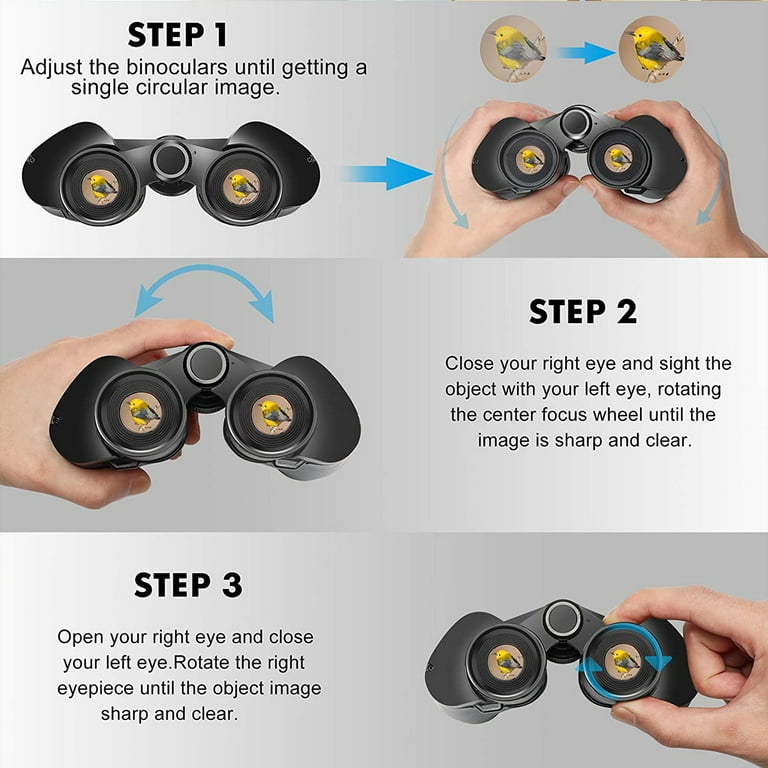 STEP 1
Adjust the binoculars until getting a single circular image.

STEP 2
Close your right eye and sight the object with your left eye, rotating the center focus wheel until the image is sharp and clear.

STEP 3
Open your right eye and close your left eye.Rotate the right eyepiece until the object image sharp and clear.