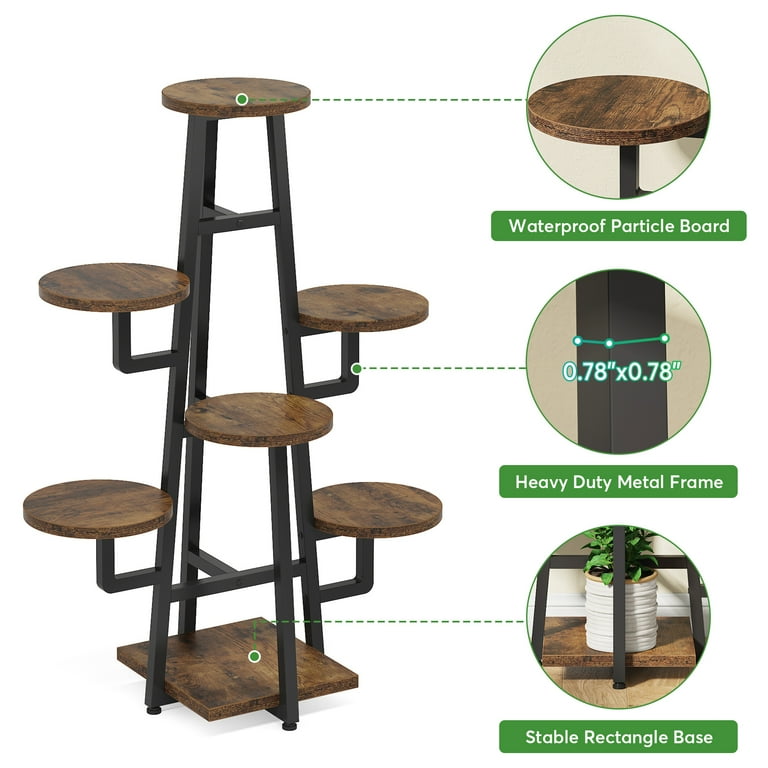 Waterproof Particle Board

0.78"x0.78"

Heavy Duty Metal Frame

Stable Rectangle Base