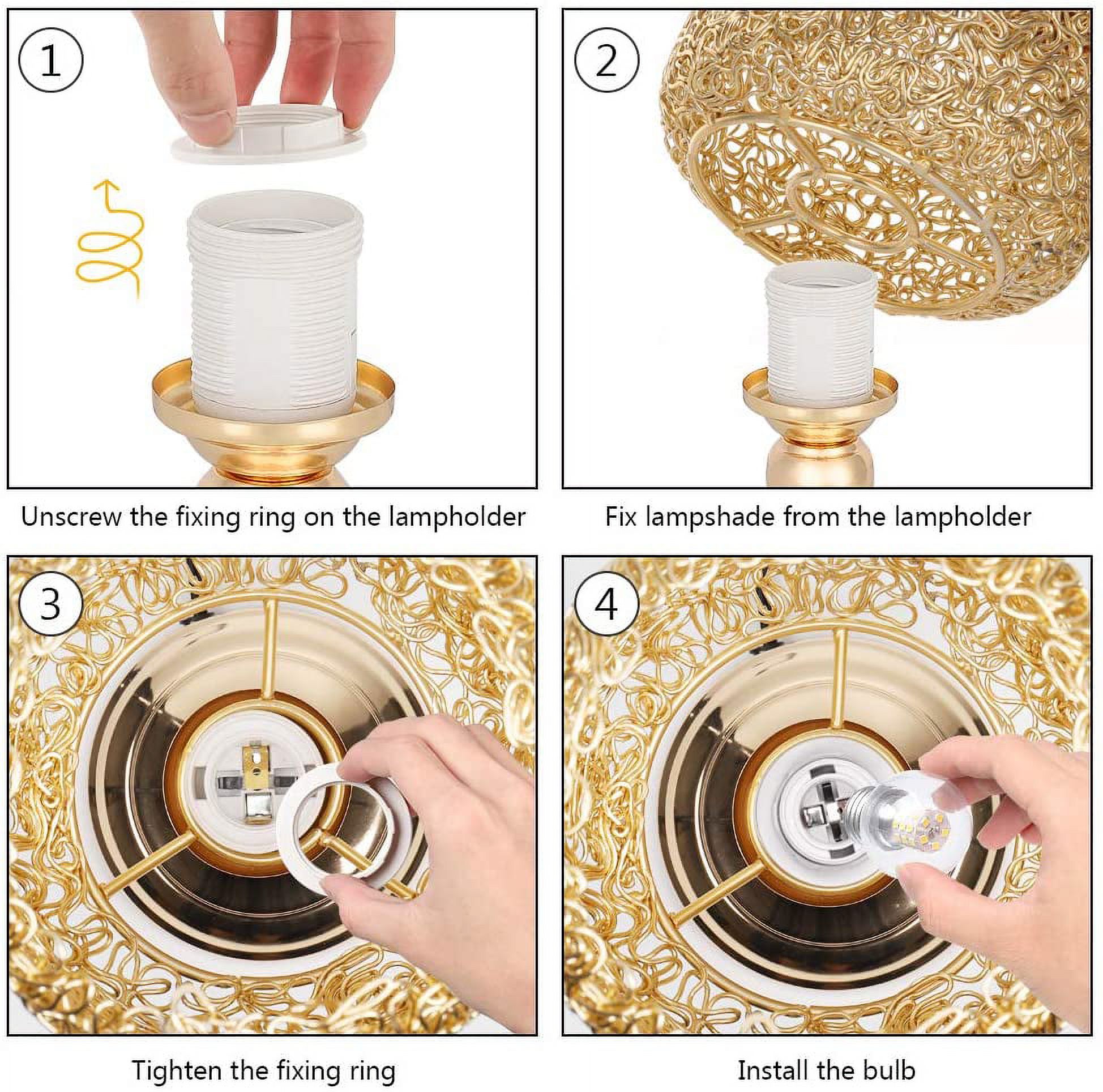 1

Unscrew the fixing ring on the lampholder

2

Fix lampshade from the lampholder

3

Tighten the fixing ring

4

Install the bulb