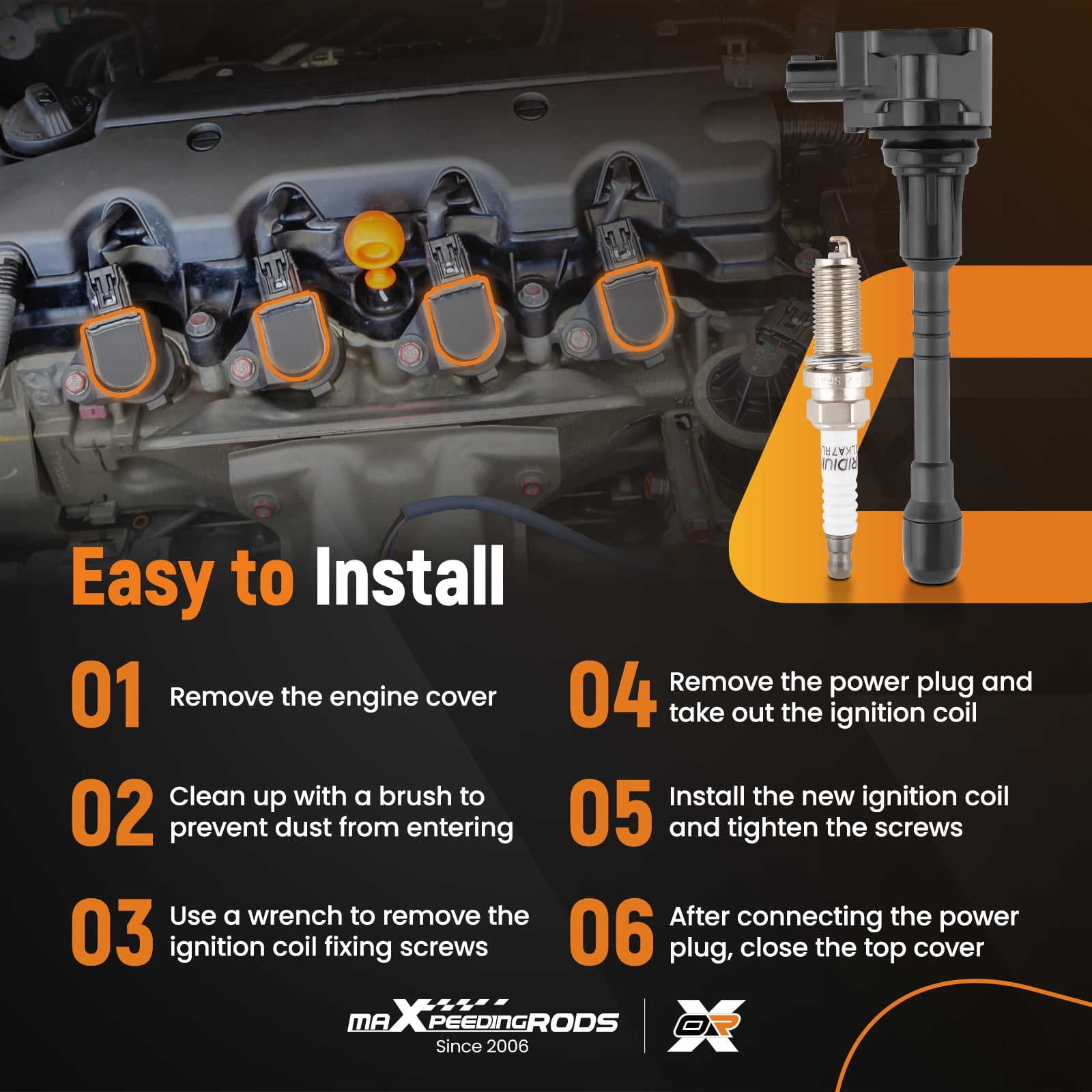 Easy to Install

01 Remove the engine cover

02 Clean up with a brush to prevent dust from entering

03 Use a wrench to remove the ignition coil fixing screws

04 Remove the power plug and take out the ignition coil

05 Install the new ignition coil and tighten the screws

06 After connecting the power plug, close the top cover

maXpeedingRODS
Since 2006