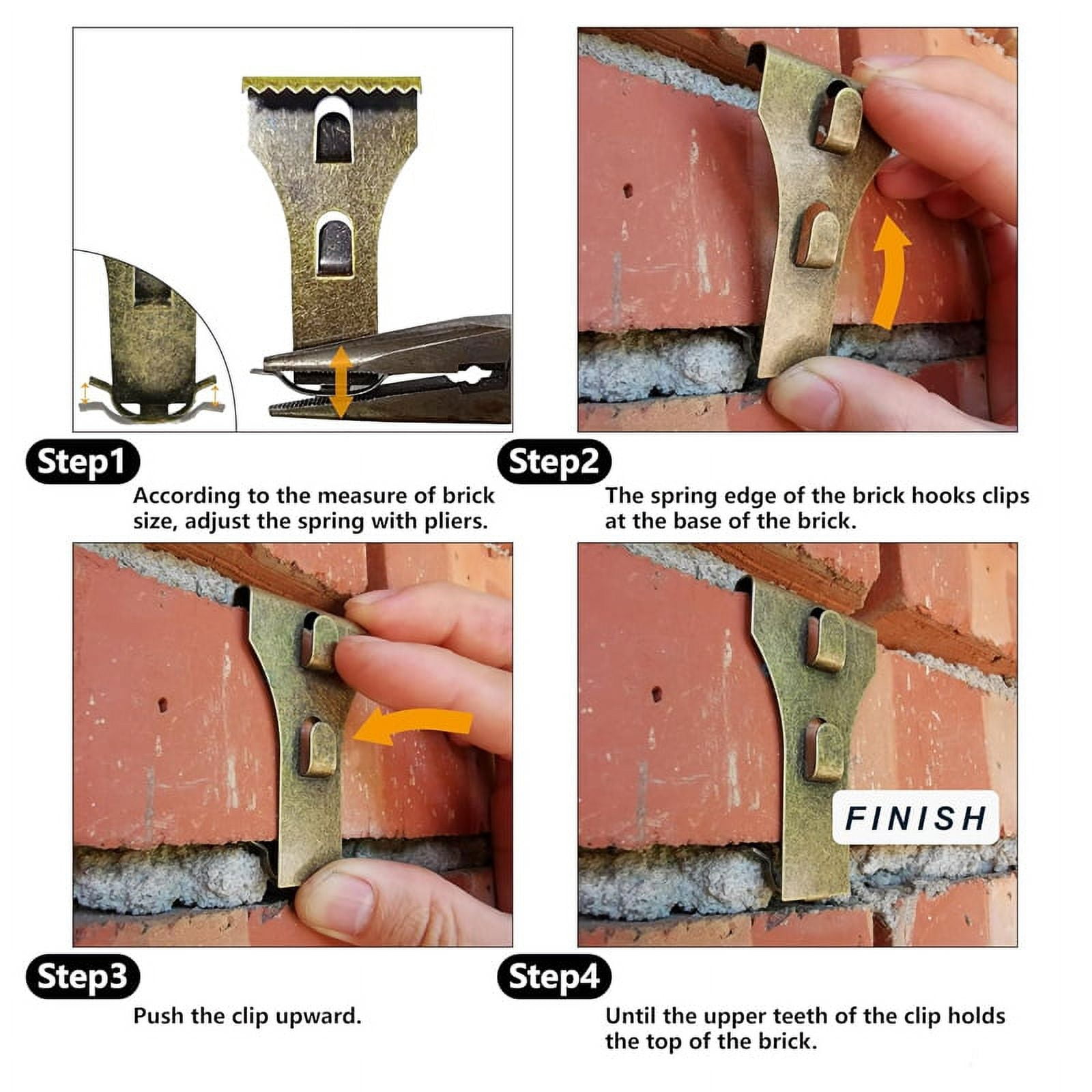 Step1

According to the measure of brick size, adjust the spring with pliers.

Step2

The spring edge of the brick hooks clips at the base of the brick.

Step3

Push the clip upward.

FINISH

Step4

Until the upper teeth of the clip holds the top of the brick.