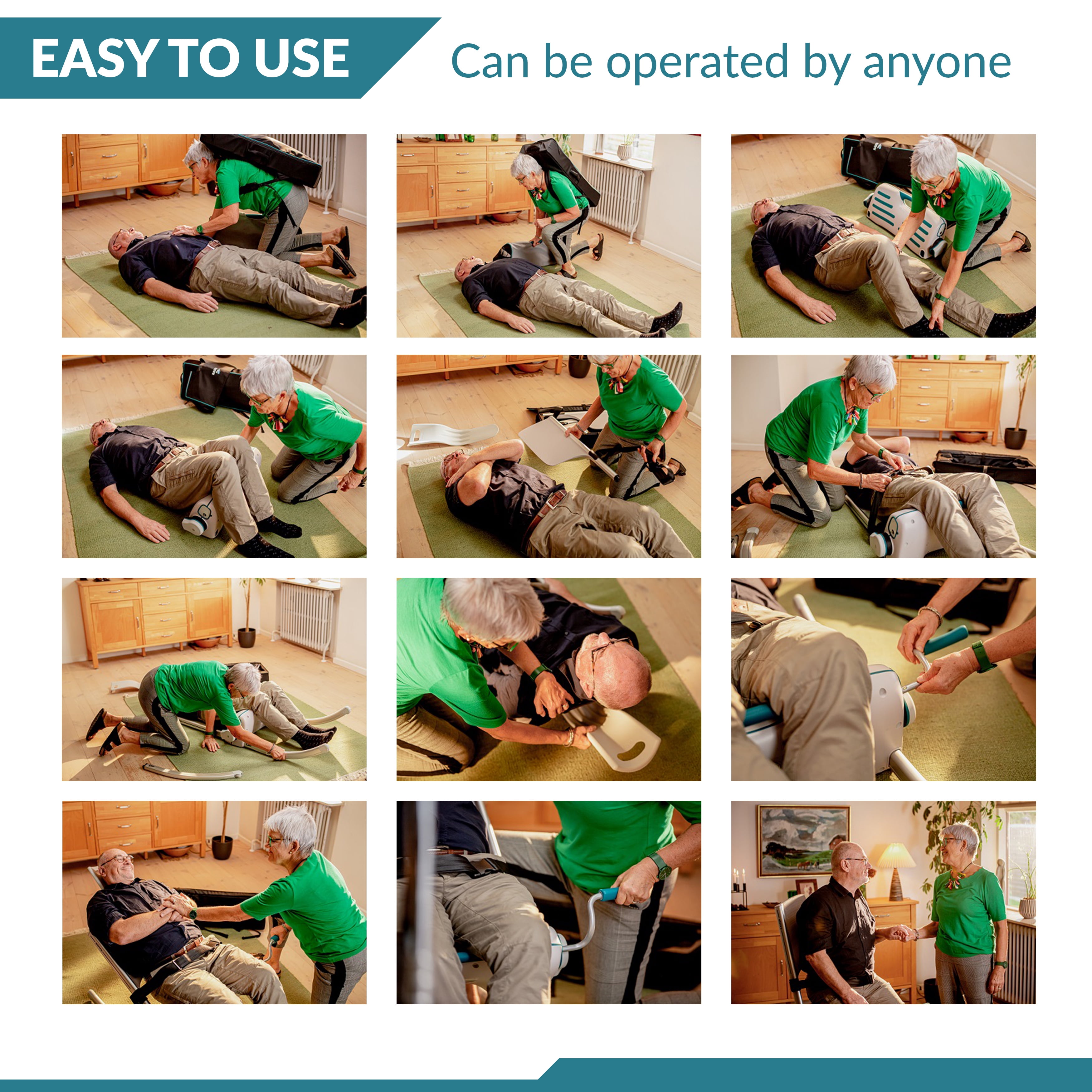 EASY TO USE

Can be operated by anyone