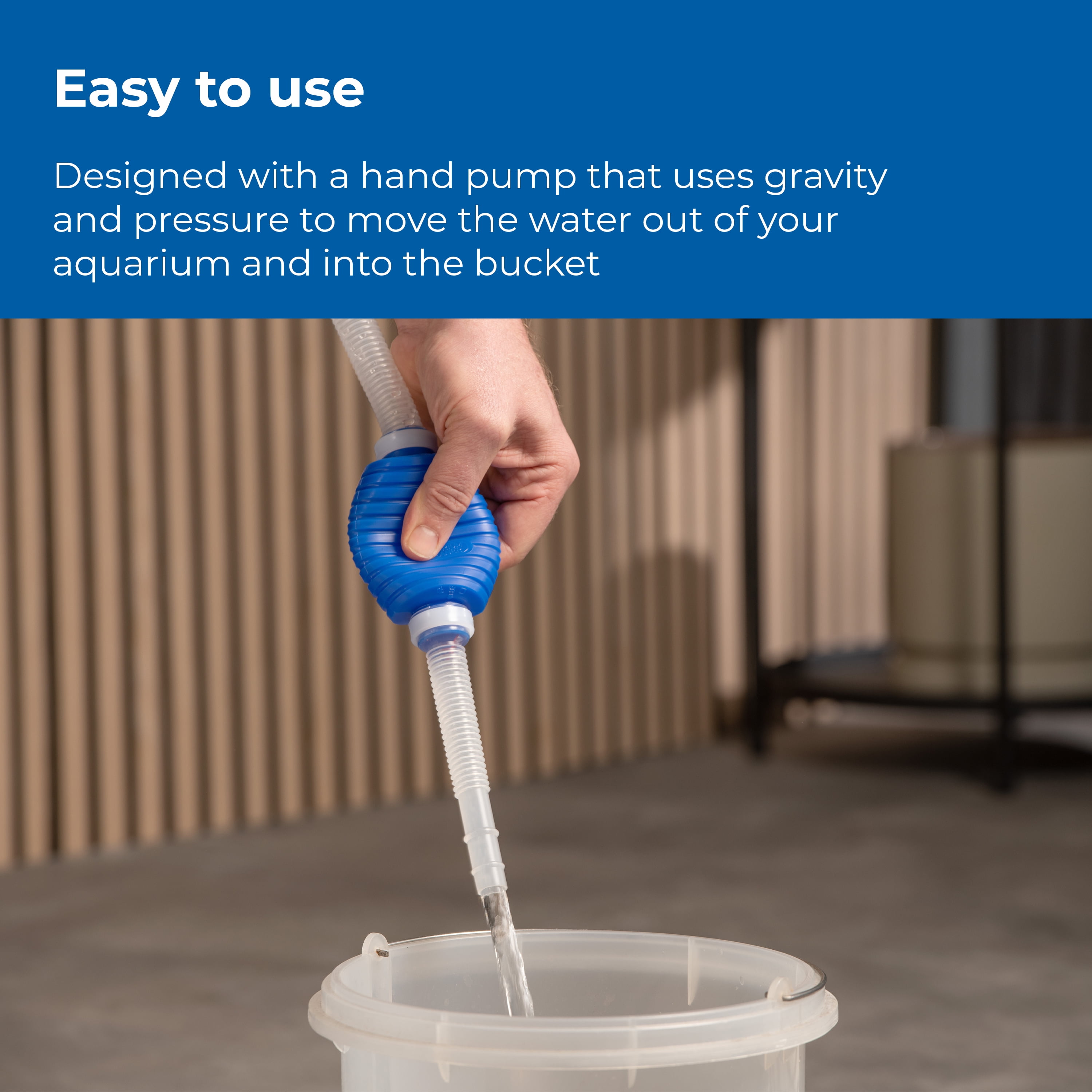 Easy to use

Designed with a hand pump that uses gravity and pressure to move the water out of your aquarium and into the bucket