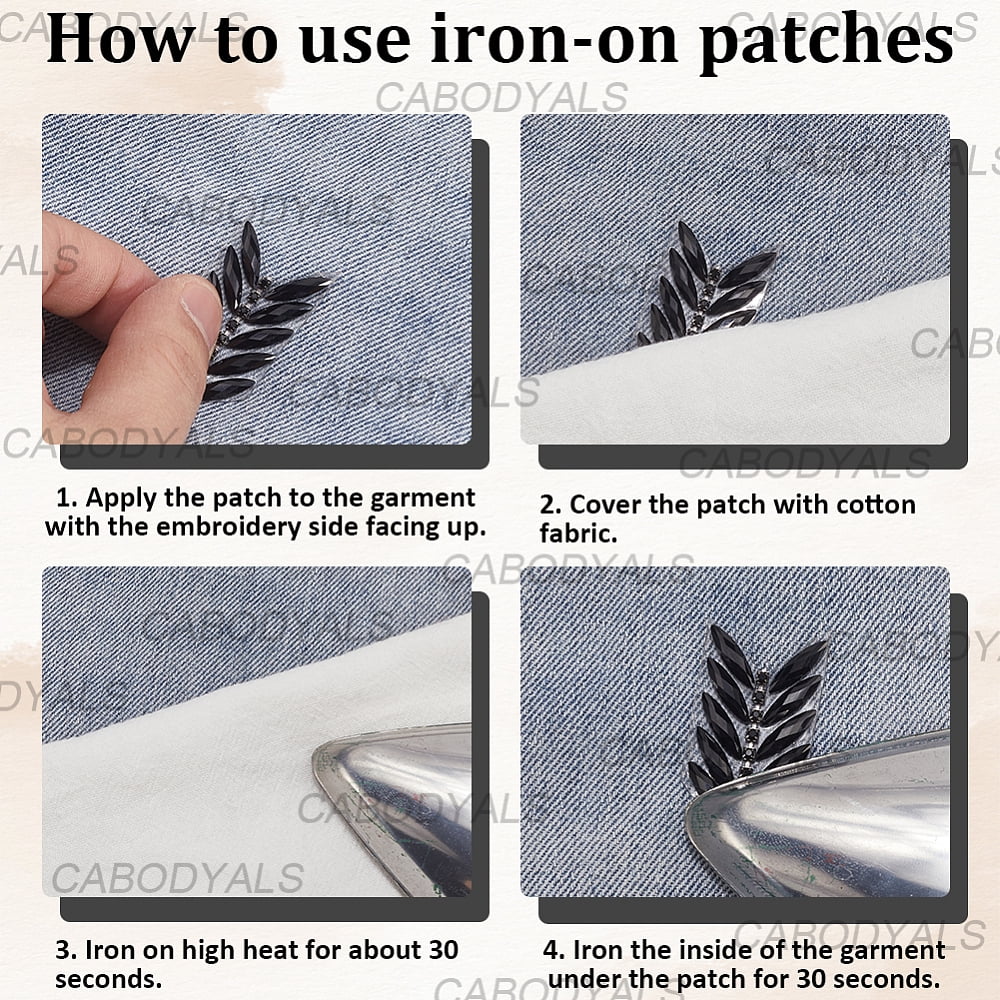 How to use iron-on patches

CABODYALS

1. Apply the patch to the garment with the embroidery side facing up.

2. Cover the patch with cotton fabric.

3. Iron on high heat for about 30 seconds.

4. Iron the inside of the garment under the patch for 30 seconds.