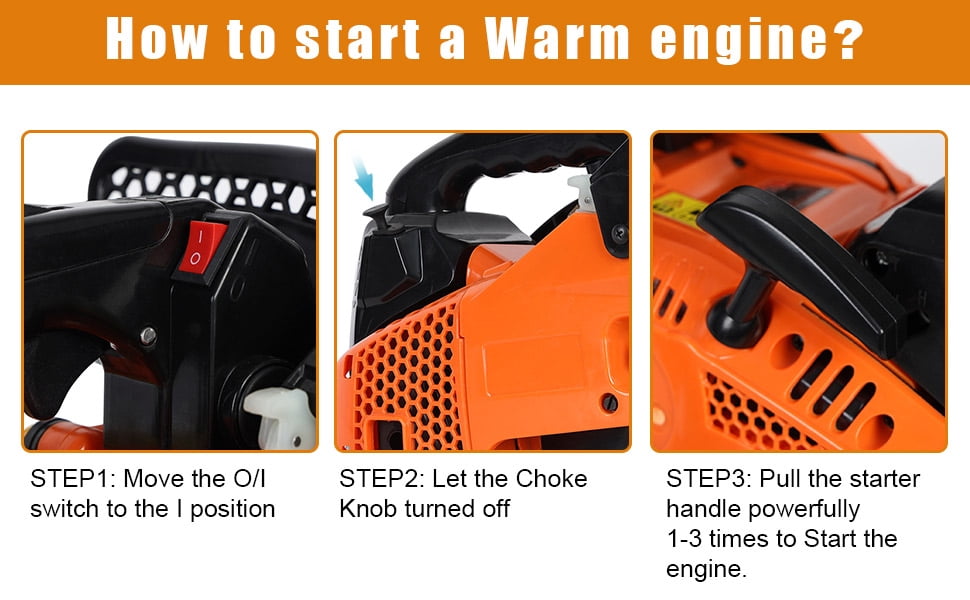 How to start a Warm engine?

I
O

STEP1: Move the O/I switch to the I position

STEP2: Let the Choke Knob turned off

STEP3: Pull the starter handle powerfully 1-3 times to Start the engine.