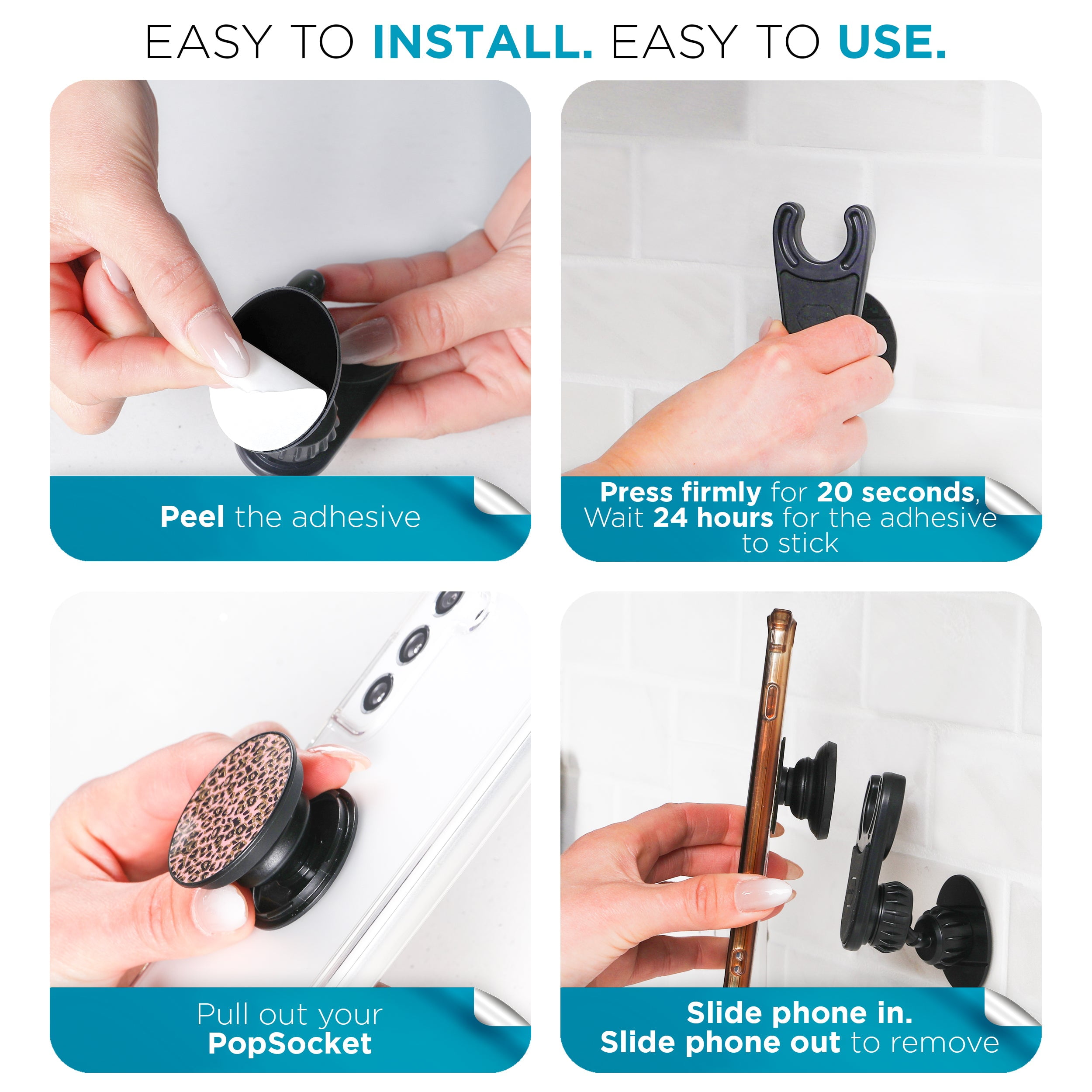 EASY TO INSTALL. EASY TO USE.

Peel the adhesive

Press firmly for 20 seconds, Wait 24 hours for the adhesive to stick

Pull out your PopSocket

Slide phone in. Slide phone out to remove