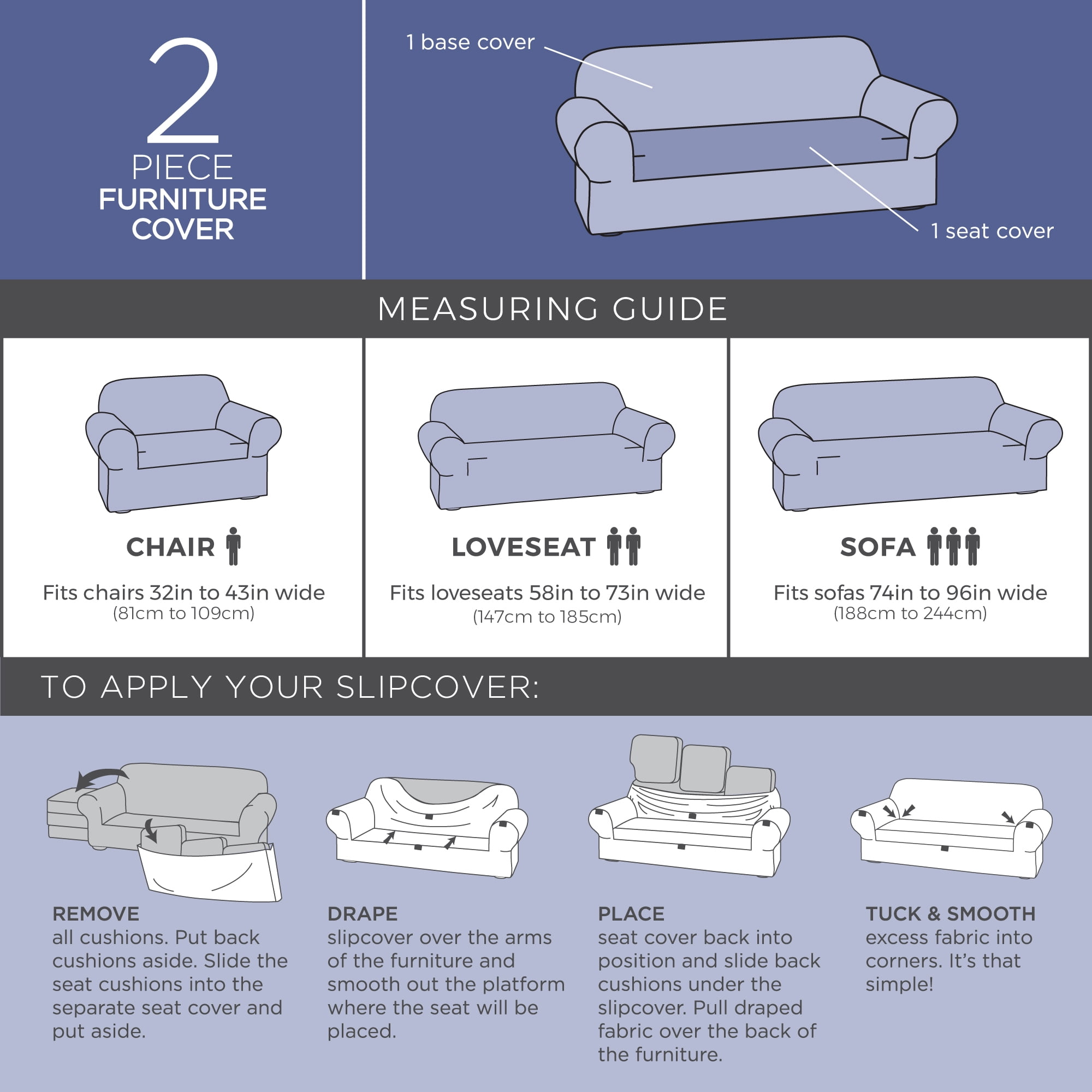 2
PIECE
FURNITURE
COVER

1 base cover

1 seat cover

MEASURING GUIDE

CHAIR

Fits chairs 32in to 43in wide
(81cm to 109cm)

LOVESEAT

Fits loveseats 58in to 73in wide
(147cm to 185cm)

SOFA

Fits sofas 74in to 96in wide
(188cm to 244cm)

TO APPLY YOUR SLIPCOVER:

REMOVE
all cushions. Put back cushions aside. Slide the seat cushions into the separate seat cover and put aside.

DRAPE
slipcover over the arms of the furniture and smooth out the platform where the seat will be placed.

PLACE
seat cover back into position and slide back cushions under the slipcover. Pull draped fabric over the back of the furniture.

TUCK & SMOOTH
excess fabric into corners. It's that simple!