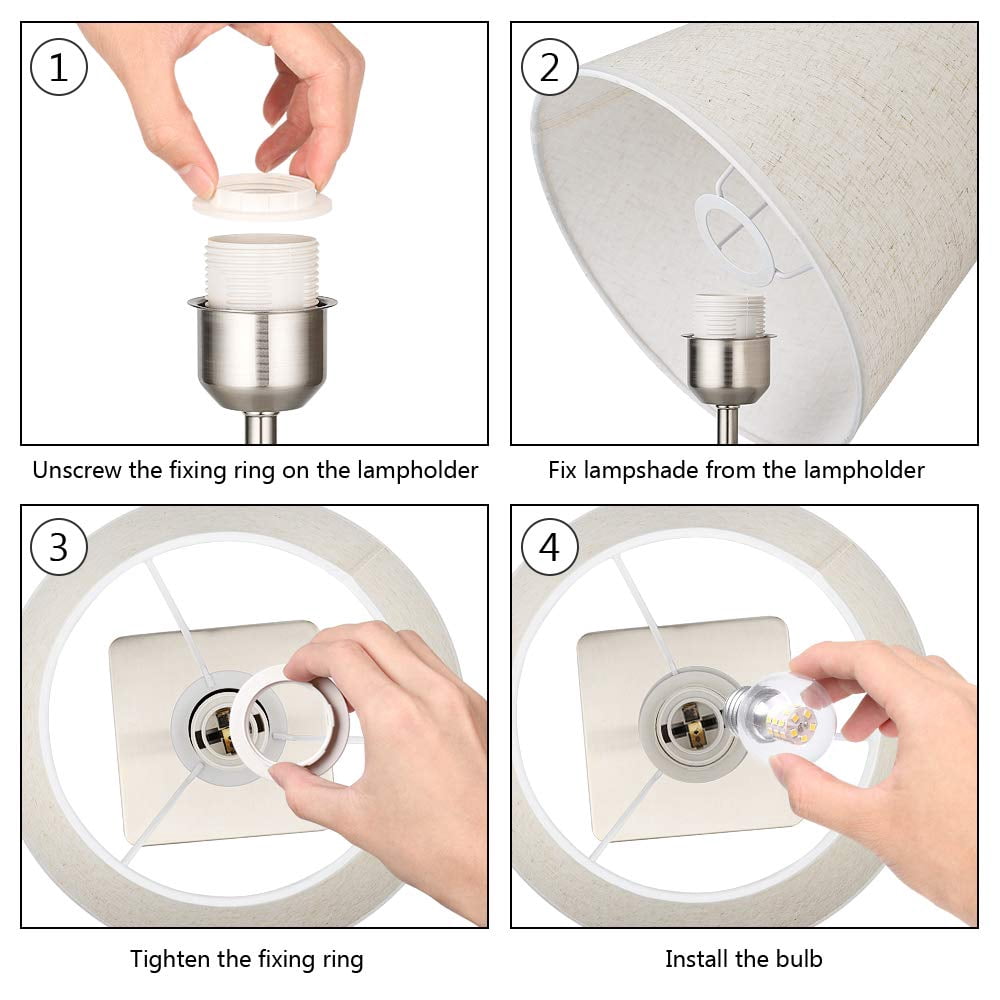 1

Unscrew the fixing ring on the lampholder

2

Fix lampshade from the lampholder

3

Tighten the fixing ring

4

Install the bulb