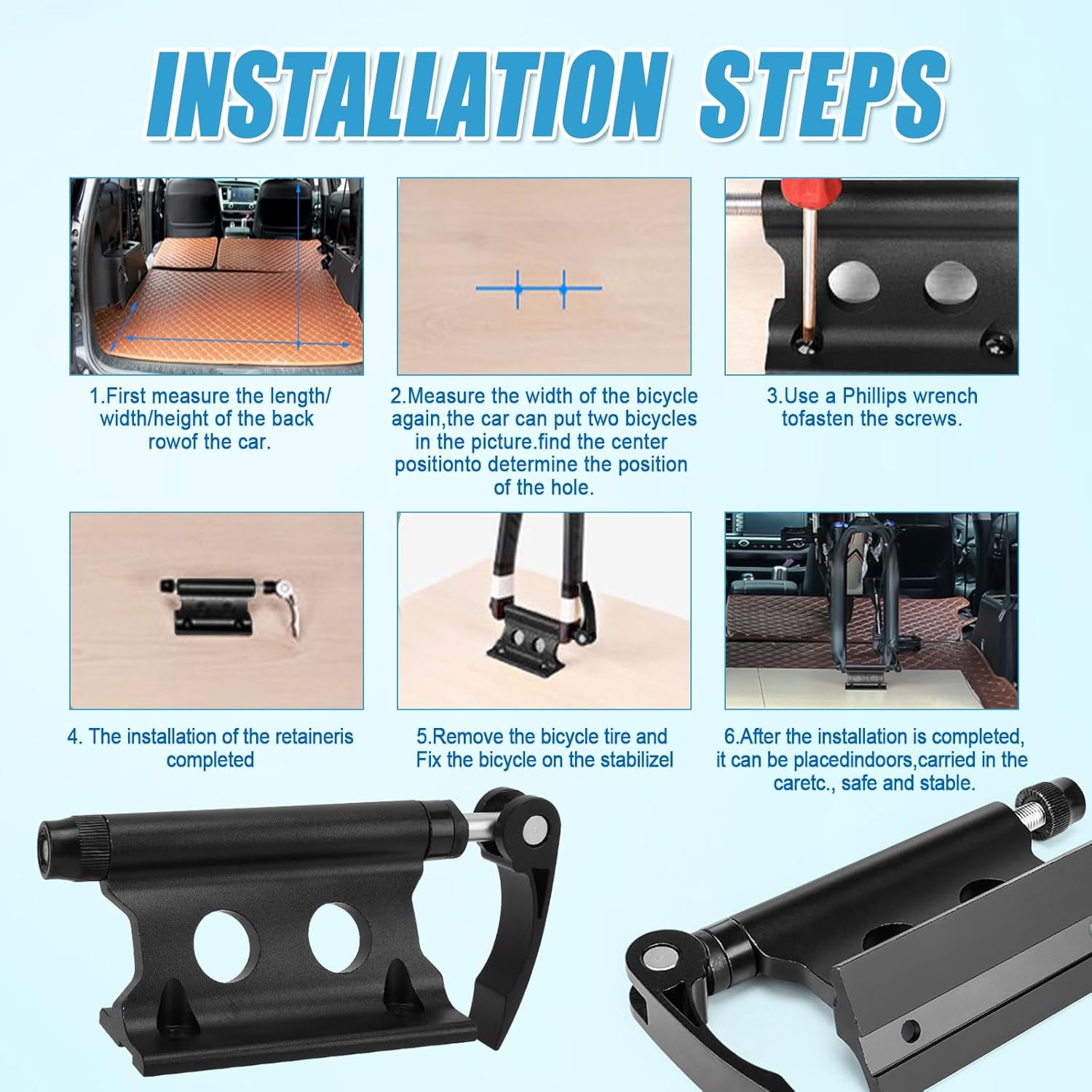 INSTALLATION STEPS

1.First measure the length/ width/height of the back rowof the car.

2.Measure the width of the bicycle again,the car can put two bicycles in the picture.find the center positionto determine the position of the hole.

3.Use a Phillips wrench tofasten the screws.

4. The installation of the retaineris completed

5.Remove the bicycle tire and Fix the bicycle on the stabilizel

6.After the installation is completed, it can be placedindoors,carried in the caretc., safe and stable.