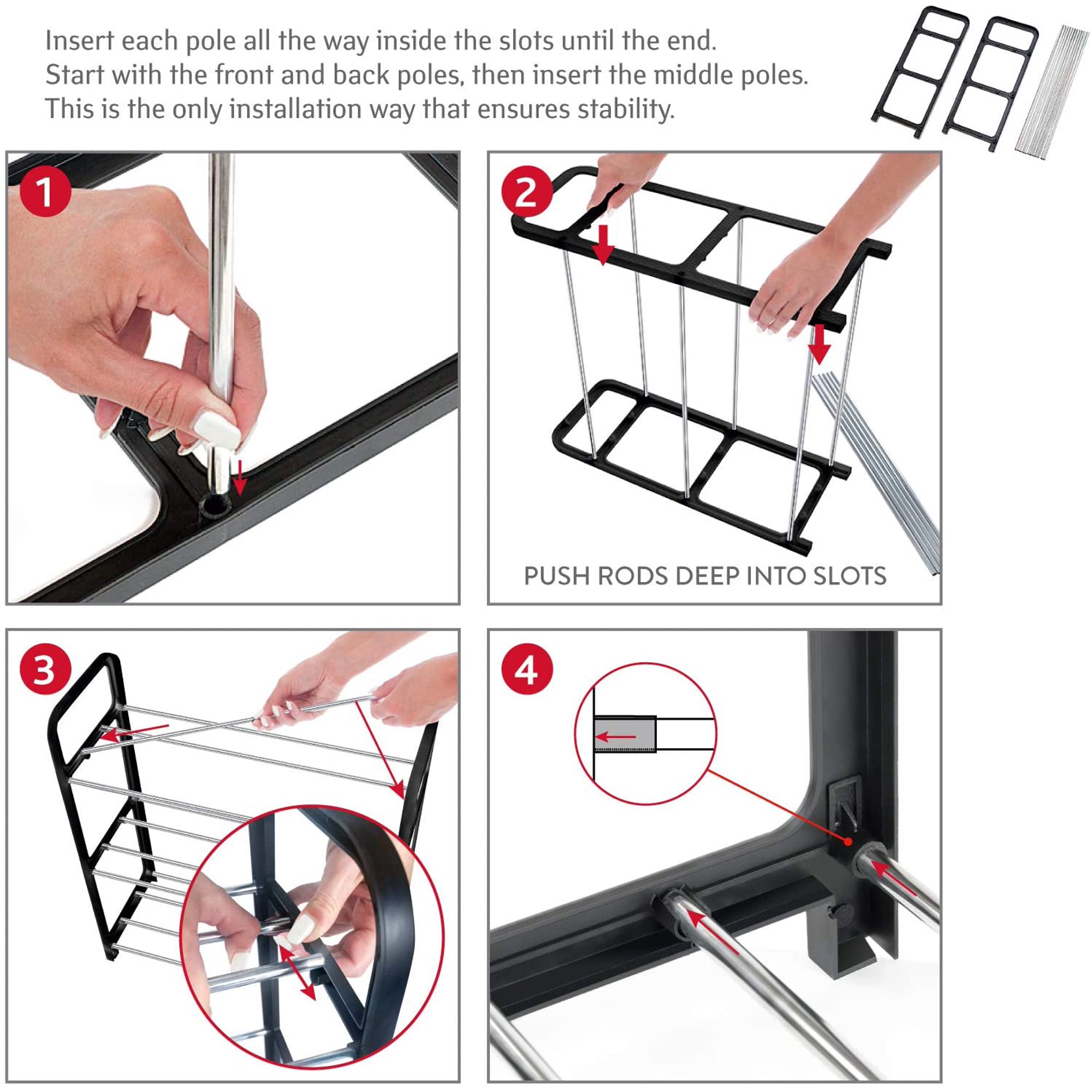 Insert each pole all the way inside the slots until the end.
Start with the front and back poles, then insert the middle poles.
This is the only installation way that ensures stability.

1

2

PUSH RODS DEEP INTO SLOTS

3

4