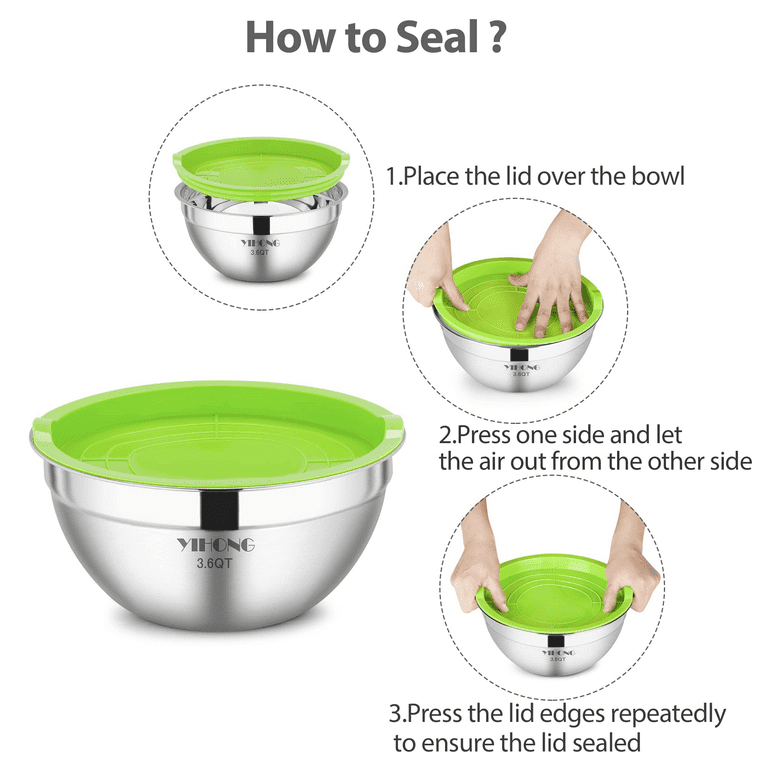 How to Seal ?

YIHONG
3.6QT

1.Place the lid over the bowl

YIHONG
3.6QT

2.Press one side and let the air out from the other side

YIHONG
3.6QT

YIHONG
3.6QT

3.Press the lid edges repeatedly to ensure the lid sealed