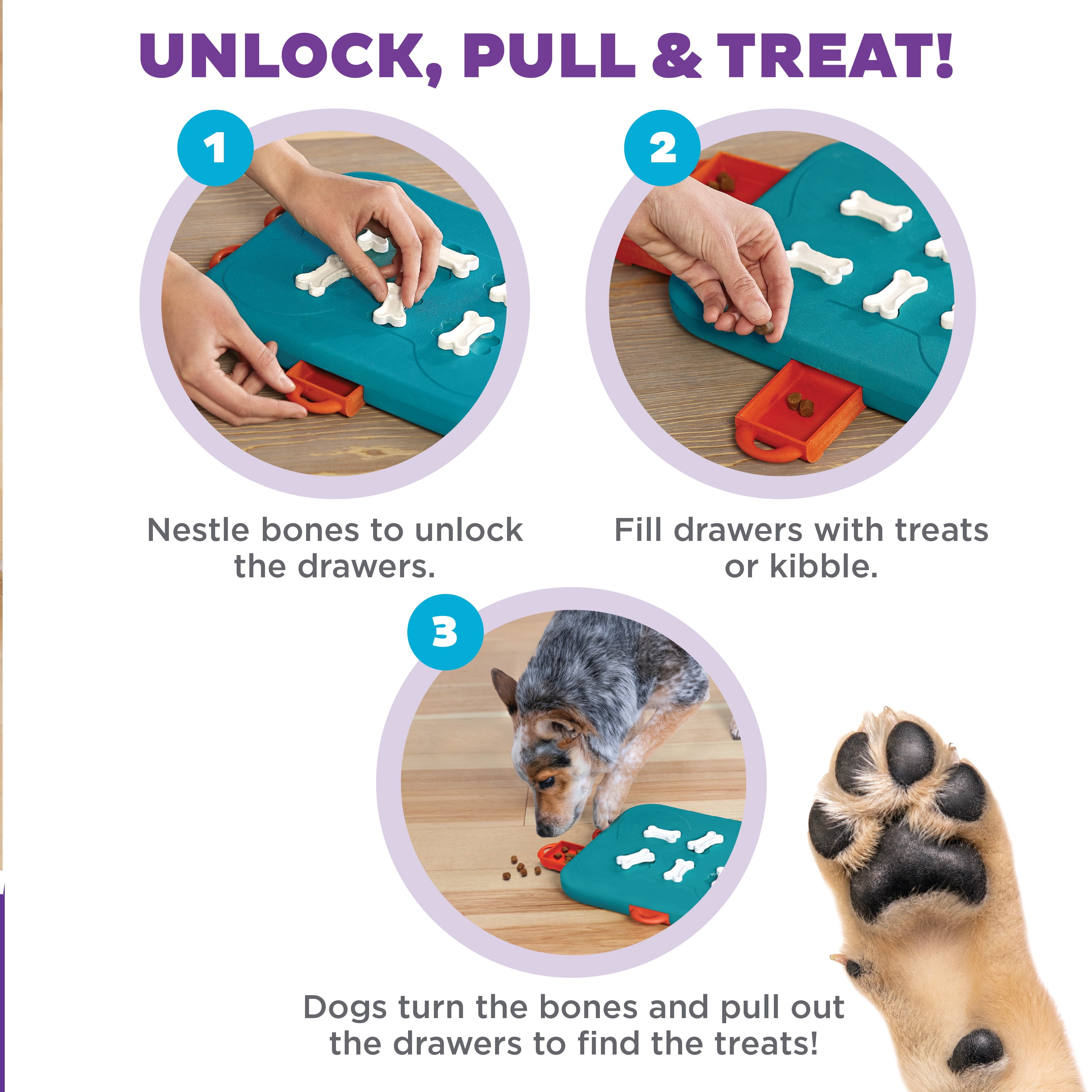 UNLOCK, PULL & TREAT!

1

Nestle bones to unlock the drawers.

2

Fill drawers with treats or kibble.

3

Dogs turn the bones and pull out the drawers to find the treats!