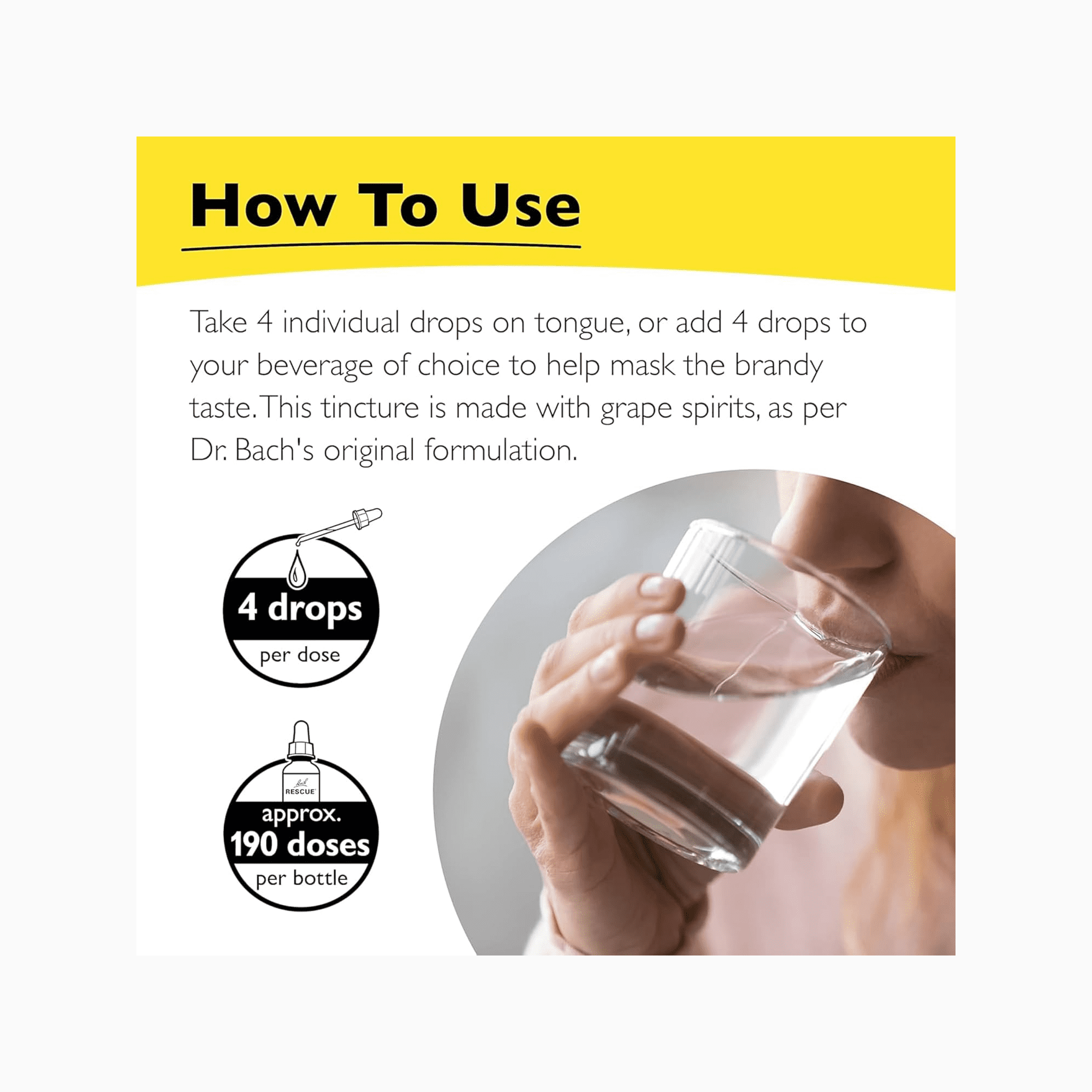 How To Use

Take 4 individual drops on tongue, or add 4 drops to your beverage of choice to help mask the brandy taste. This tincture is made with grape spirits, as per Dr. Bach's original formulation.

4 drops
per dose

Bach
RESCUE
approx.
190 doses
per bottle