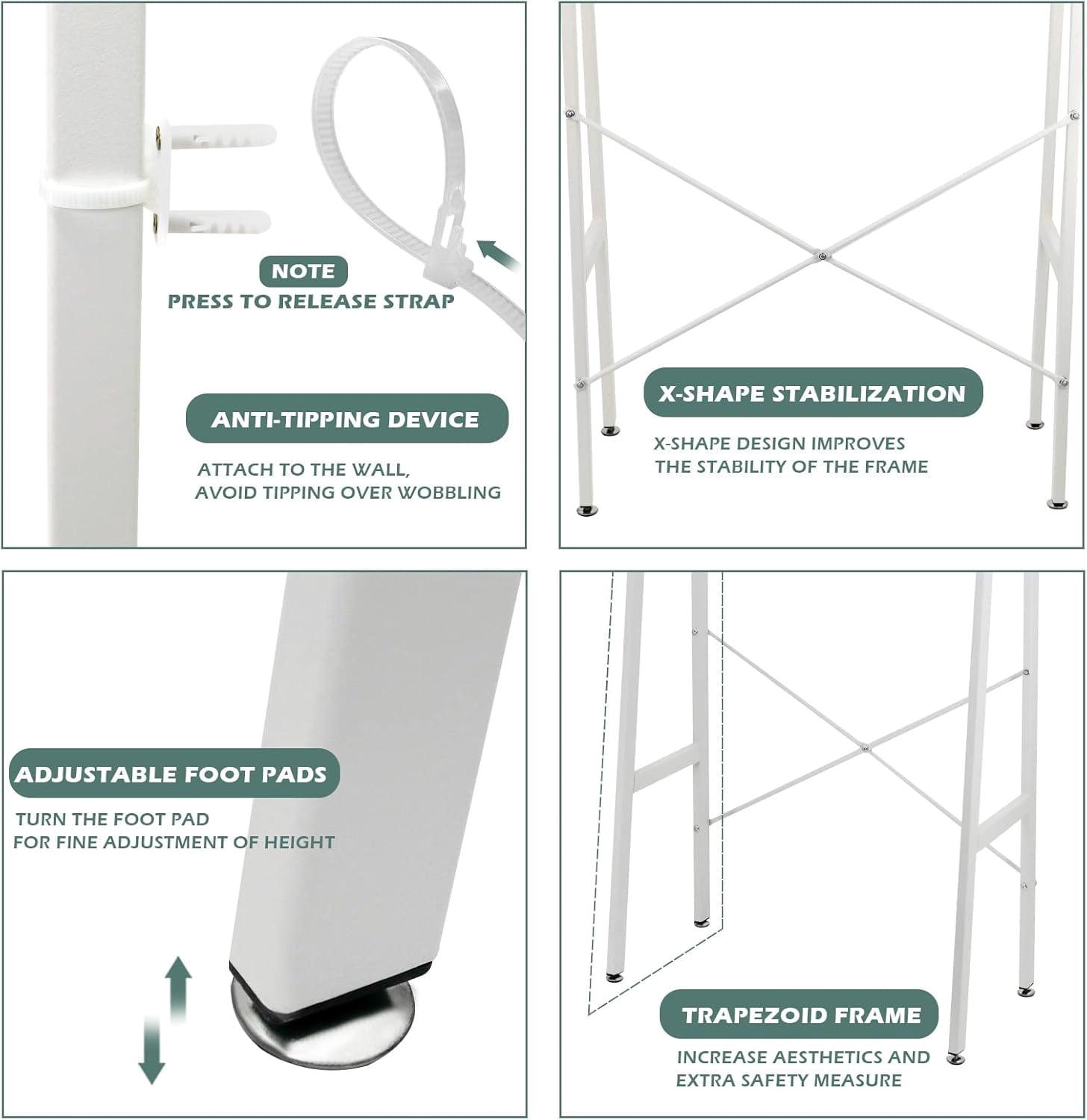 NOTE
PRESS TO RELEASE STRAP

ANTI-TIPPING DEVICE

ATTACH TO THE WALL,
AVOID TIPPING OVER WOBBLING

X-SHAPE STABILIZATION

X-SHAPE DESIGN IMPROVES
THE STABILITY OF THE FRAME

ADJUSTABLE FOOT PADS

TURN THE FOOT PAD
FOR FINE ADJUSTMENT OF HEIGHT

TRAPEZOID FRAME

INCREASE AESTHETICS AND
EXTRA SAFETY MEASURE