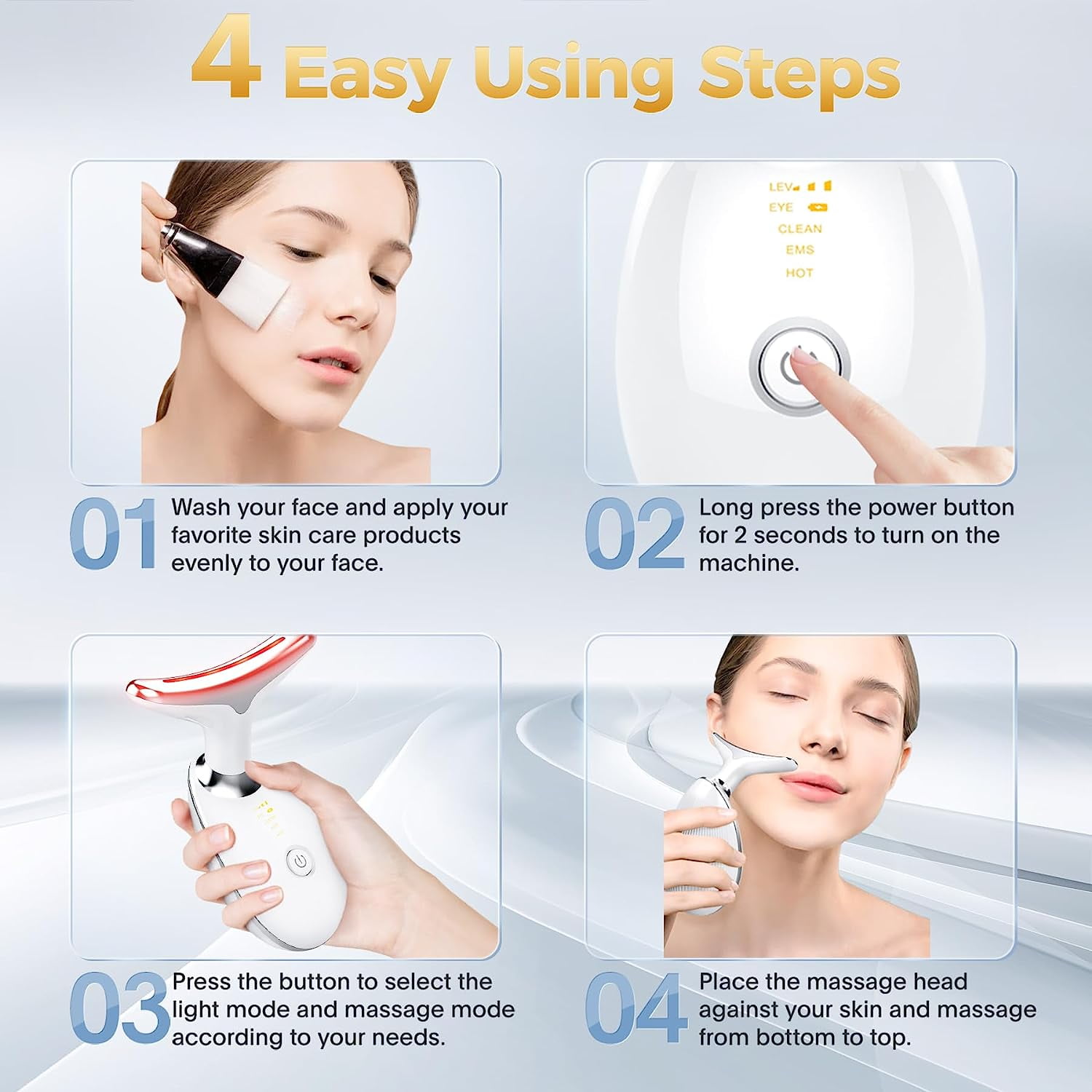 4 Easy Using Steps

LEV
EYE
CLEAN
EMS
HOT

01 Wash your face and apply your favorite skin care products evenly to your face.

02 Long press the power button for 2 seconds to turn on the machine.

03 Press the button to select the light mode and massage mode according to your needs.

04 Place the massage head against your skin and massage from bottom to top.