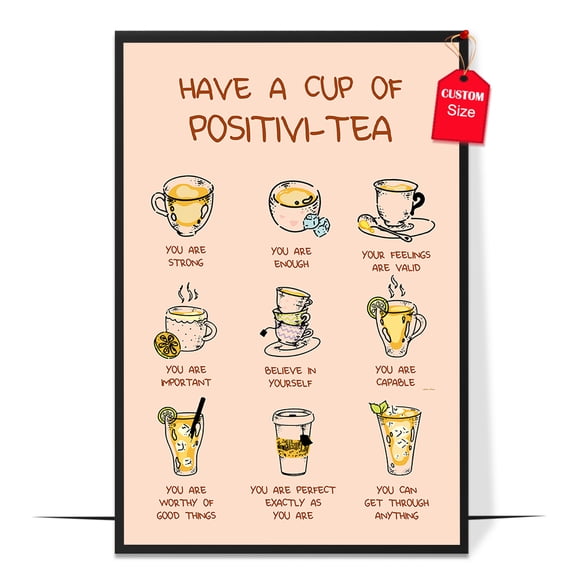 HAVE A CUP OF
POSITIVI-TEA

CUSTOM
Size

YOU ARE STRONG

YOU ARE ENOUGH

YOUR FEELINGS ARE VALID

YOU ARE IMPORTANT

BELIEVE IN YOURSELF

YOU ARE CAPABLE

YOU ARE WORTHY OF GOOD THINGS

YOU ARE PERFECT EXACTLY AS YOU ARE

YOU CAN GET THROUGH ANYTHING