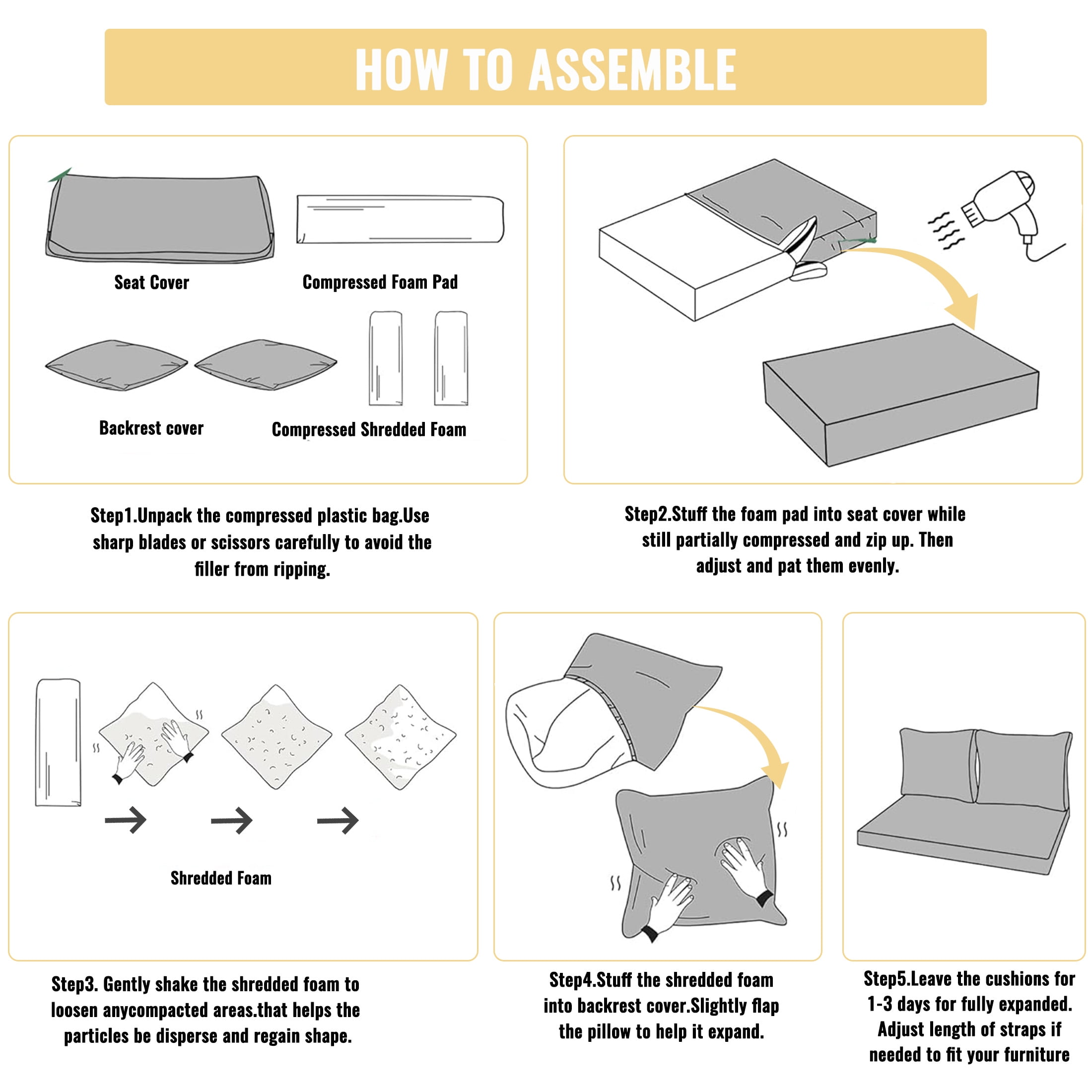 HOW TO ASSEMBLE

Seat Cover

Compressed Foam Pad

Backrest cover

Compressed Shredded Foam

Step1.Unpack the compressed plastic bag.Use sharp blades or scissors carefully to avoid the filler from ripping.

Step2.Stuff the foam pad into seat cover while still partially compressed and zip up. Then adjust and pat them evenly.

Shredded Foam

Step3. Gently shake the shredded foam to loosen anycompacted areas.that helps the particles be disperse and regain shape.

Step4.Stuff the shredded foam into backrest cover.Slightly flap the pillow to help it expand.

Step5.Leave the cushions for 1-3 days for fully expanded. Adjust length of straps if needed to fit your furniture