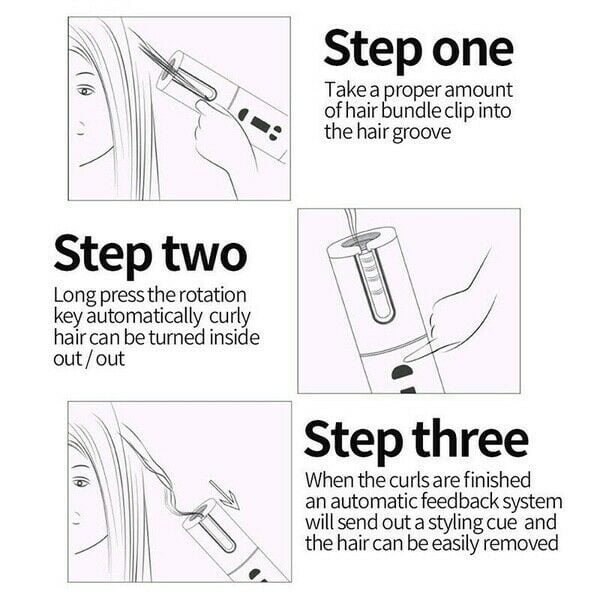 Step one

Take a proper amount of hair bundle clip into the hair groove

Step two

Long press the rotation key automatically curly hair can be turned inside out / out

Step three

When the curls are finished an automatic feedback system will send out a styling cue and the hair can be easily removed