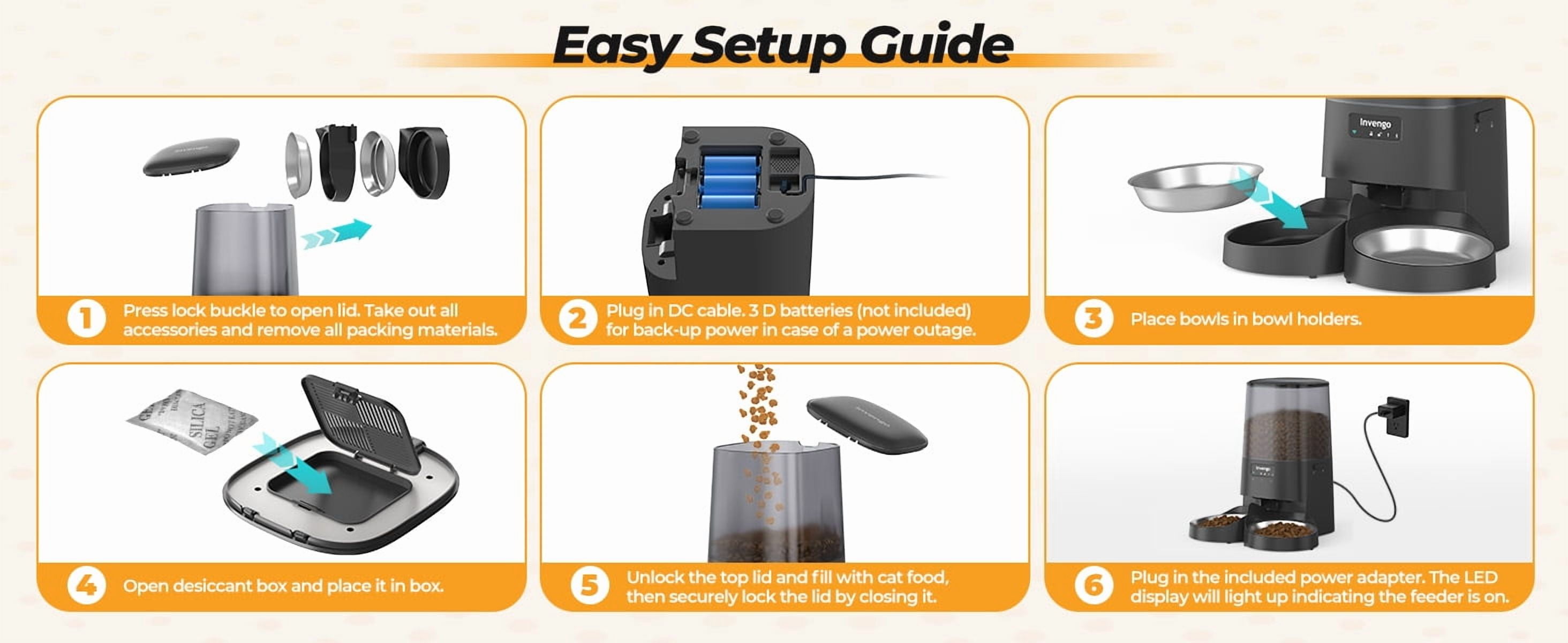 Easy Setup Guide

1 Press lock buckle to open lid. Take out all accessories and remove all packing materials.

2 Plug in DC cable. 3 D batteries (not included) for back-up power in case of a power outage.

invengo

3 Place bowls in bowl holders.

SILICA GEL

4 Open desiccant box and place it in box.

5 Unlock the top lid and fill with cat food, then securely lock the lid by closing it.

invengo

6 Plug in the included power adapter. The LED display will light up indicating the feeder is on.