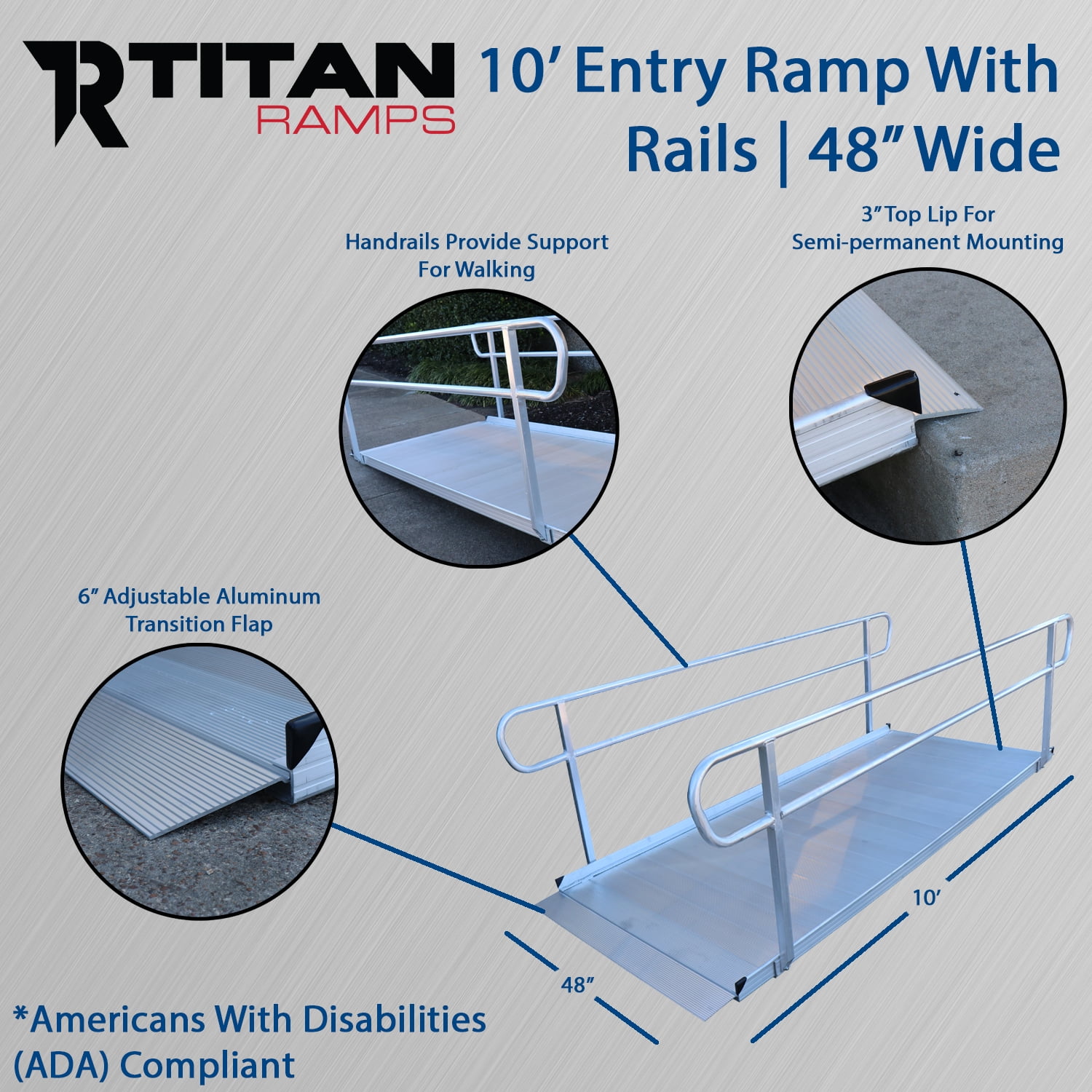 TITAN RAMPS

10’ Entry Ramp With Rails | 48” Wide

Handrails Provide Support For Walking

3” Top Lip For Semi-permanent Mounting

6” Adjustable Aluminum Transition Flap

10’

48”

*Americans With Disabilities (ADA) Compliant