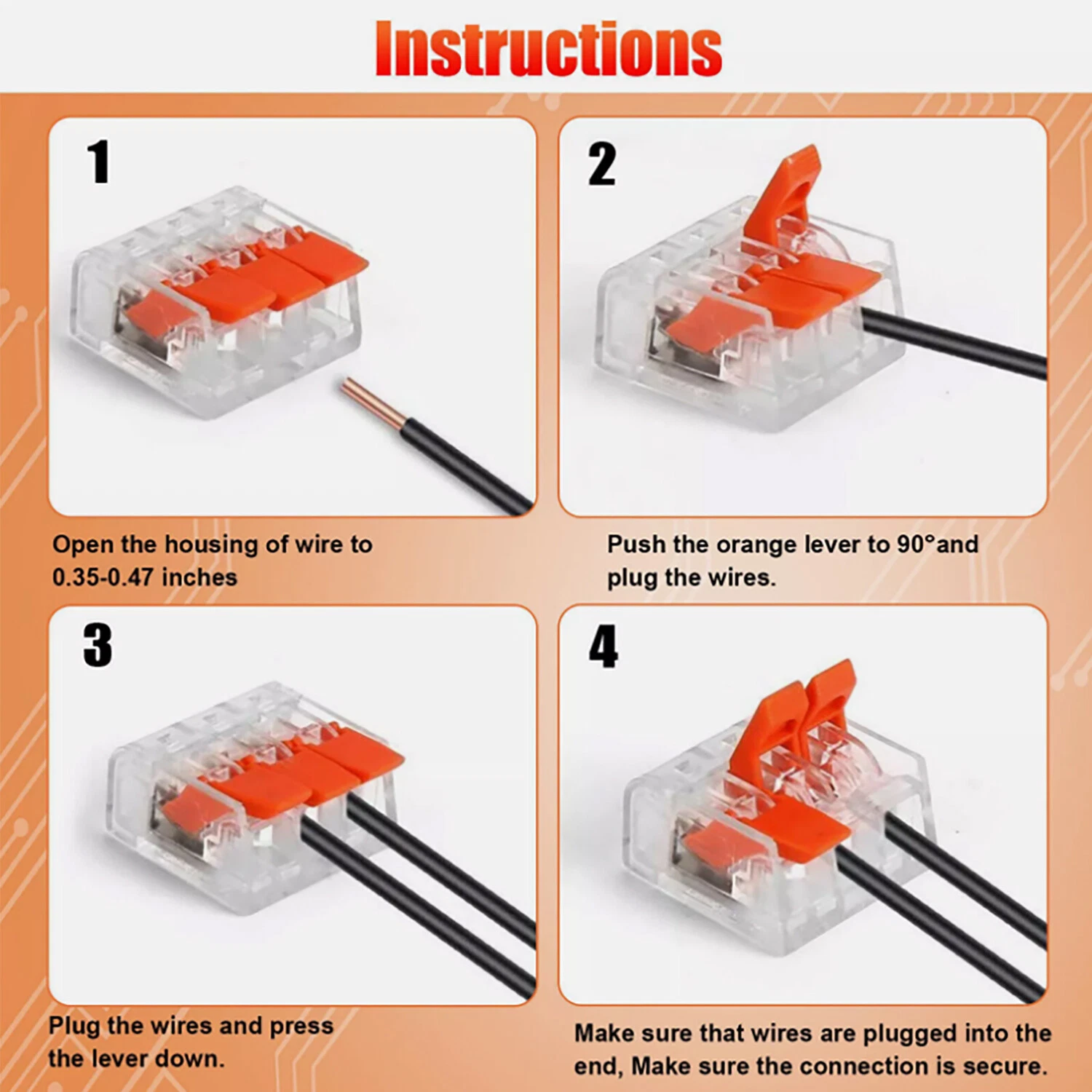 Instructions

1

Open the housing of wire to 0.35-0.47 inches

2

Push the orange lever to 90°and plug the wires.

3

Plug the wires and press the lever down.

4

Make sure that wires are plugged into the end, Make sure the connection is secure.