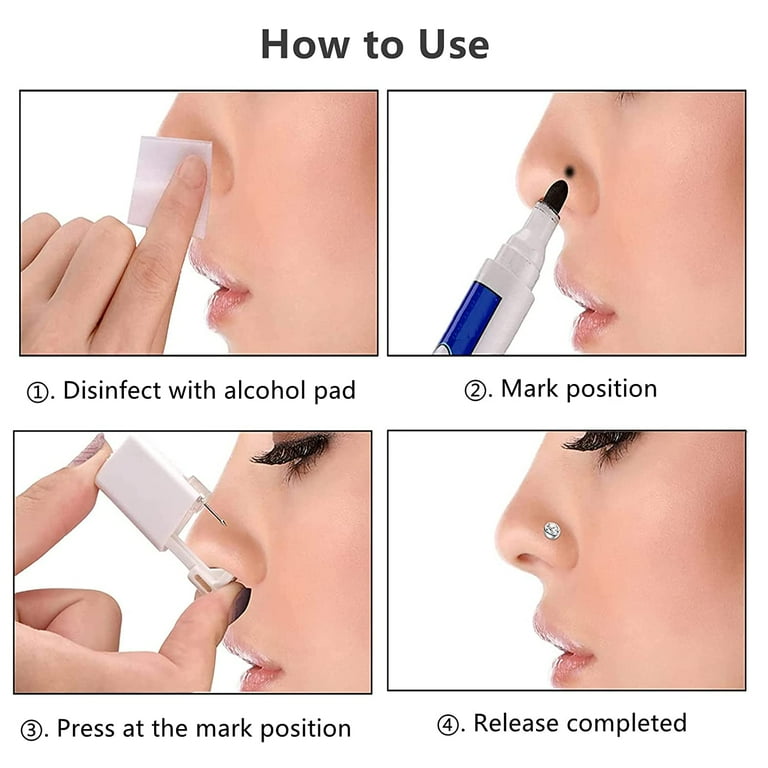 How to Use

①. Disinfect with alcohol pad

②. Mark position

③. Press at the mark position

④. Release completed