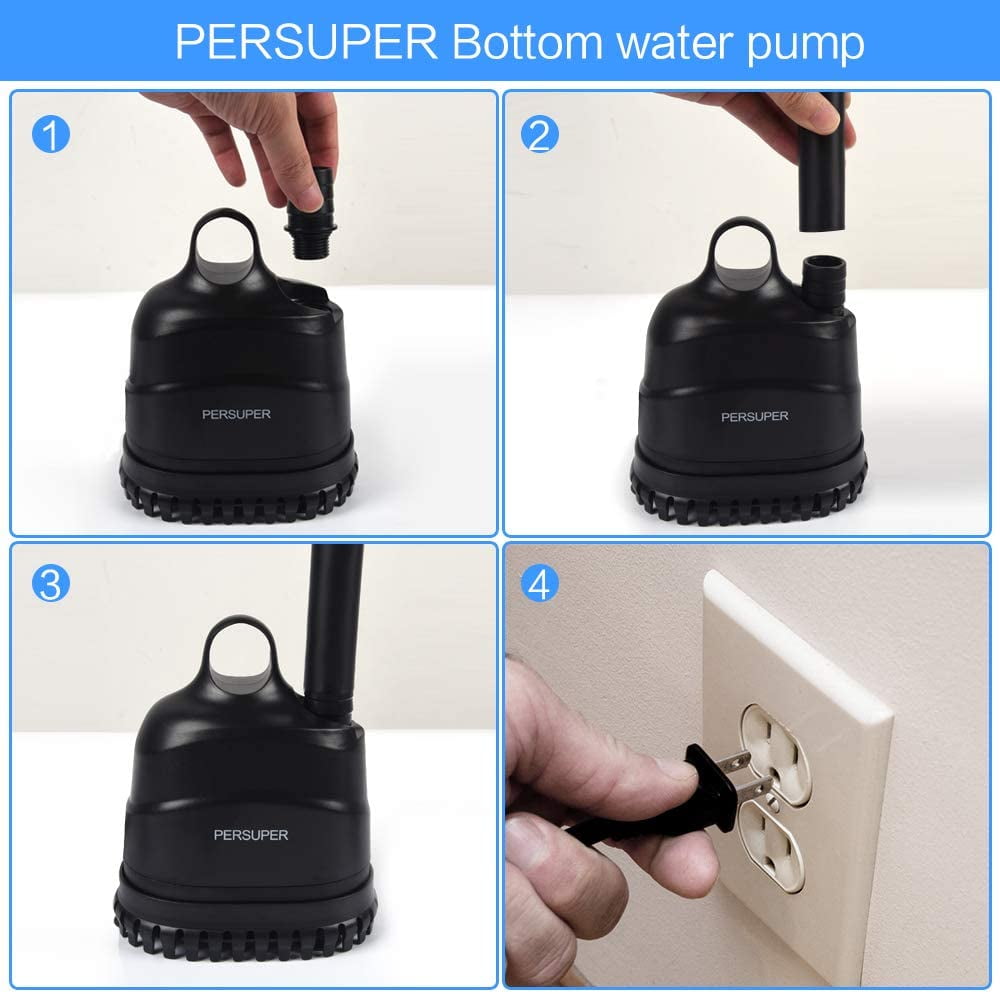 PERSUPER Bottom water pump

1

PERSUPER

2

PERSUPER

3

PERSUPER

4